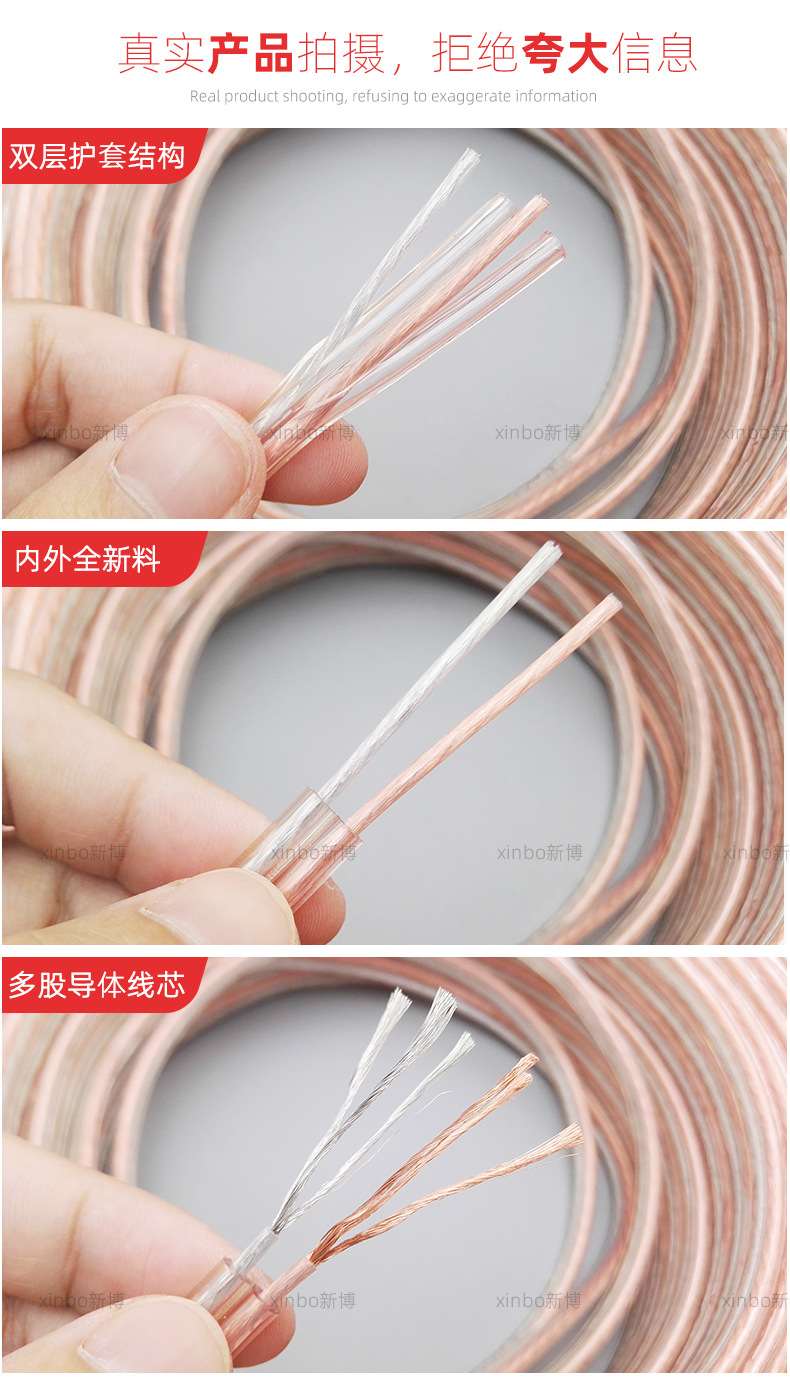 真实产品拍摄，拒绝夸大信息

Real product shooting, refusing to exaggerate information

双层护套结构

xinbo新博 xinbo新博 xinbo新博 xinbo新

内外全新料

xinbo新博 xinbo新博 xinbo新博 xinbo新

多股导体线芯

xinbo新博 xinbo新博 xinbo新博 xinbo新