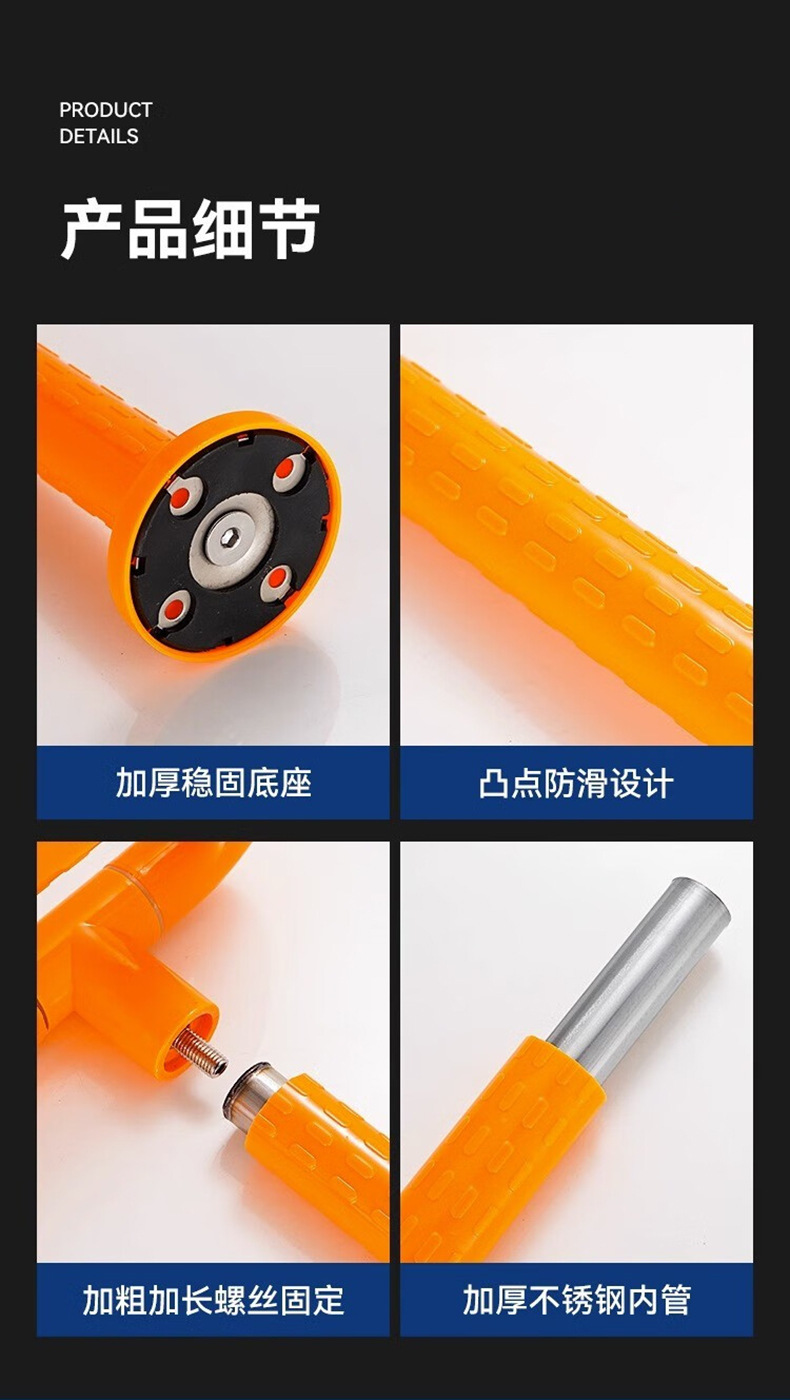 PRODUCT
DETAILS

产品细节

加厚稳固底座

凸点防滑设计

加粗加长螺丝固定

加厚不锈钢内管