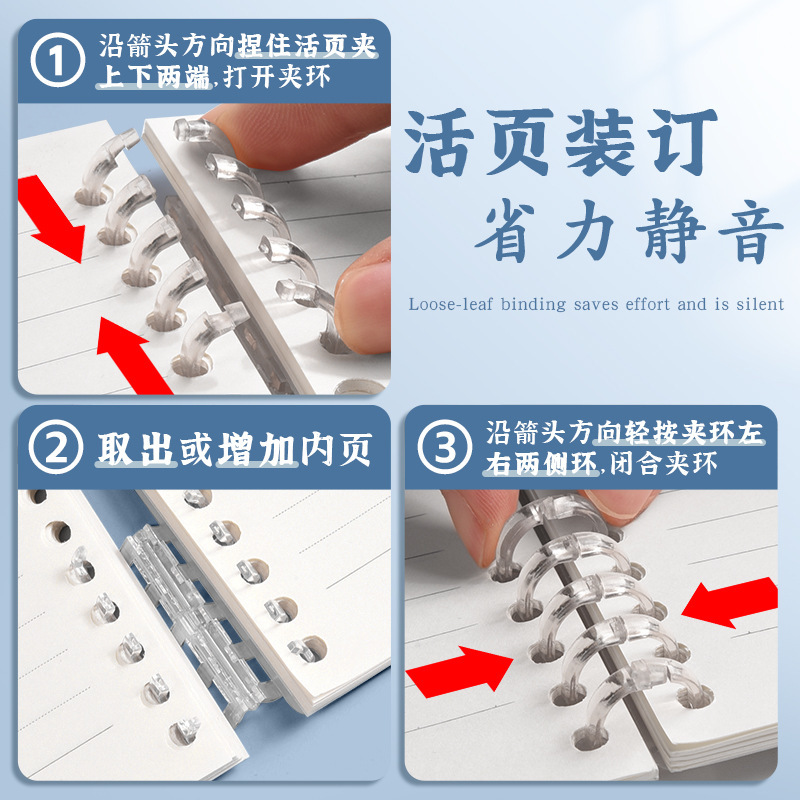 ① 沿箭头方向捏住活页夹上下两端,打开夹环

活页装订
省力静音

Loose-leaf binding saves effort and is silent

② 取出或增加内页

③ 沿箭头方向轻按夹环左右两侧环,闭合夹环