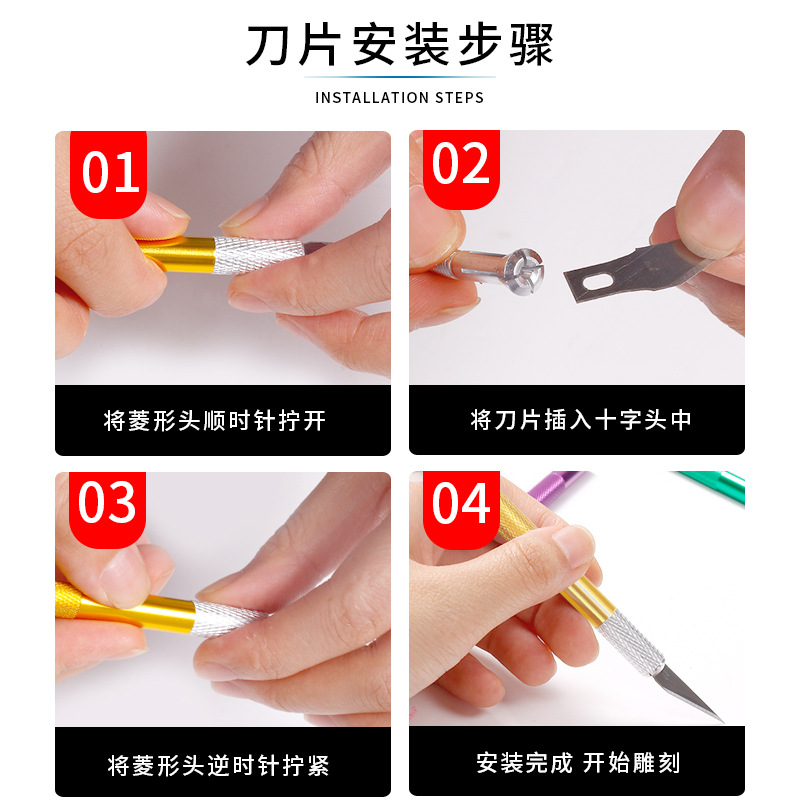 刀片安装步骤

INSTALLATION STEPS

01

将菱形头顺时针拧开

02

将刀片插入十字头中

03

将菱形头逆时针拧紧

04

安装完成 开始雕刻