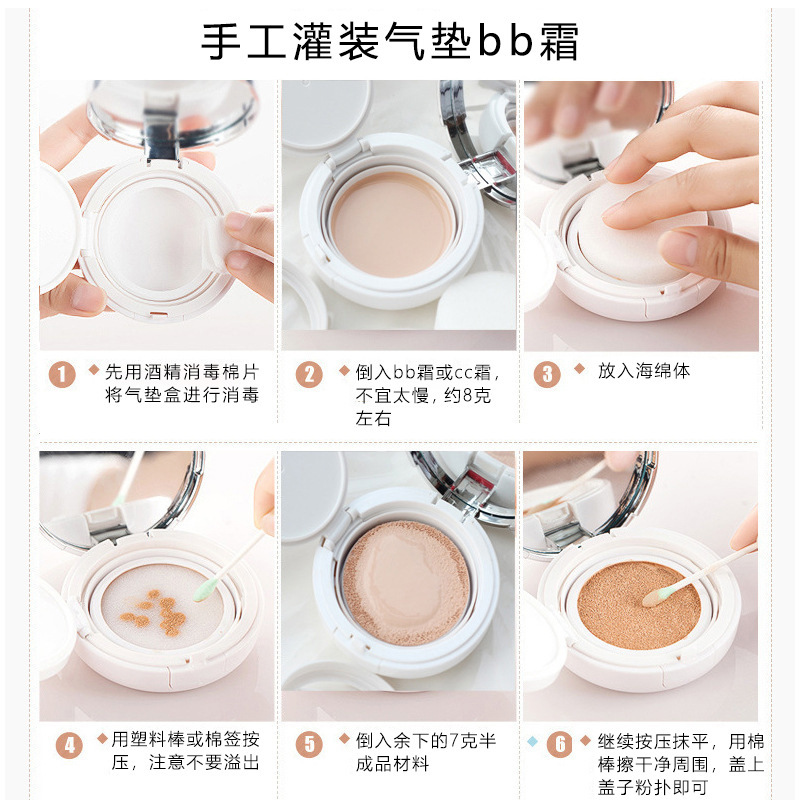 手工灌装气垫bb霜

1 先用酒精消毒棉片将气垫盒进行消毒

2 倒入bb霜或cc霜，不宜太慢，约8克左右

3 放入海绵体

4 用塑料棒或棉签按压，注意不要溢出

5 倒入余下的7克半成品材料

6 继续按压抹平，用棉棒擦干净周围，盖上盖子粉扑即可