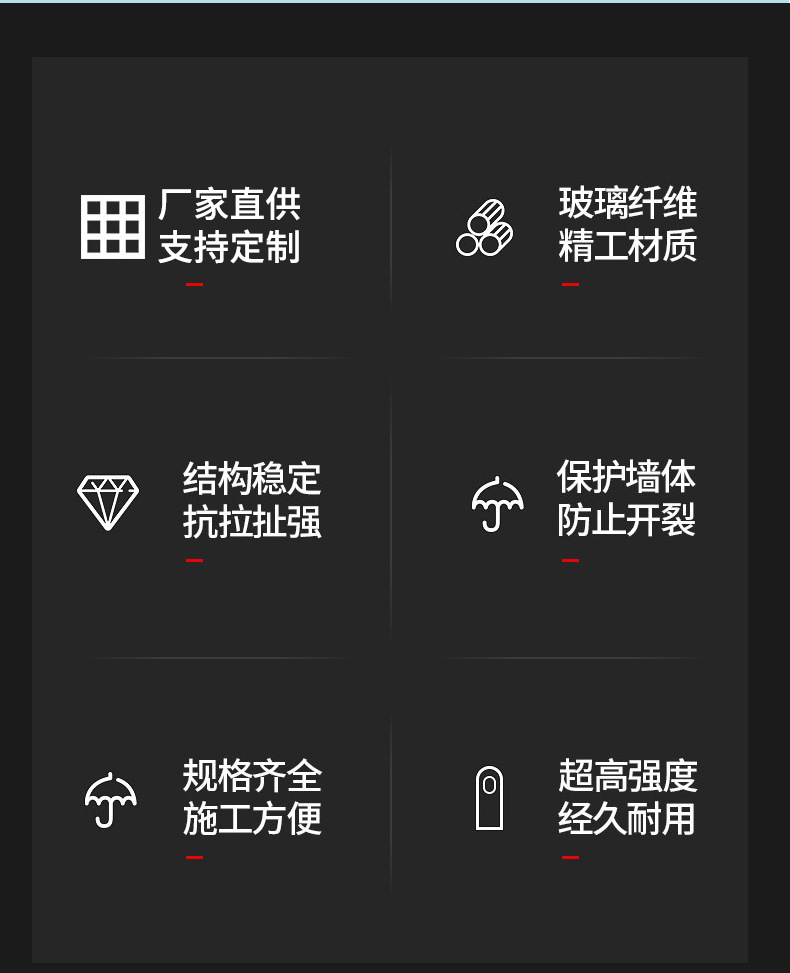 厂家直供
支持定制

玻璃纤维
精工材质

结构稳定
抗拉扯强

保护墙体
防止开裂

规格齐全
施工方便

超高强度
经久耐用