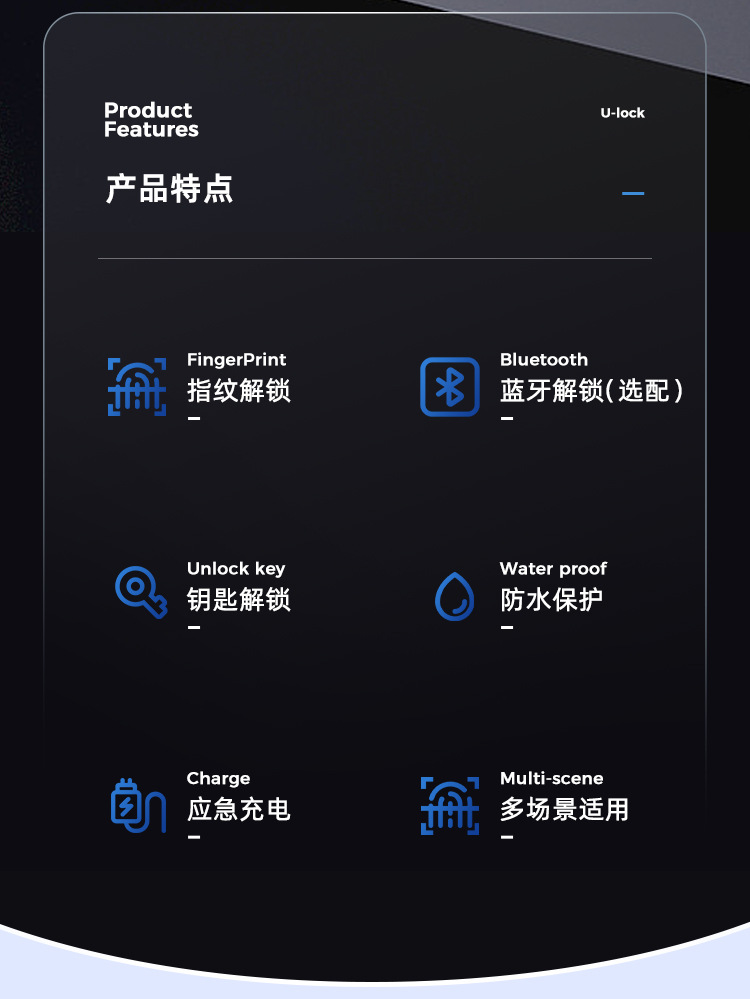 Product Features

U-lock

产品特点

FingerPrint
指纹解锁

Bluetooth
蓝牙解锁(选配)

Unlock key
钥匙解锁

Water proof
防水保护

Charge
应急充电

Multi-scene
多场景适用