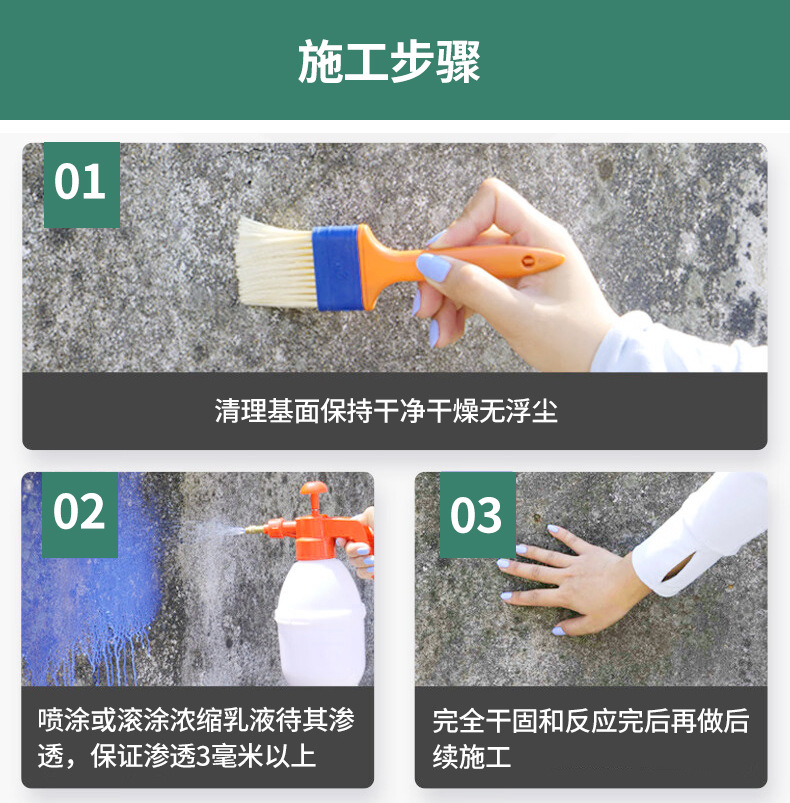 施工步骤

01

清理基面保持干净干燥无浮尘

02

喷涂或滚涂浓缩乳液待其渗透，保证渗透3毫米以上

03

完全干固和反应完后再做后续施工