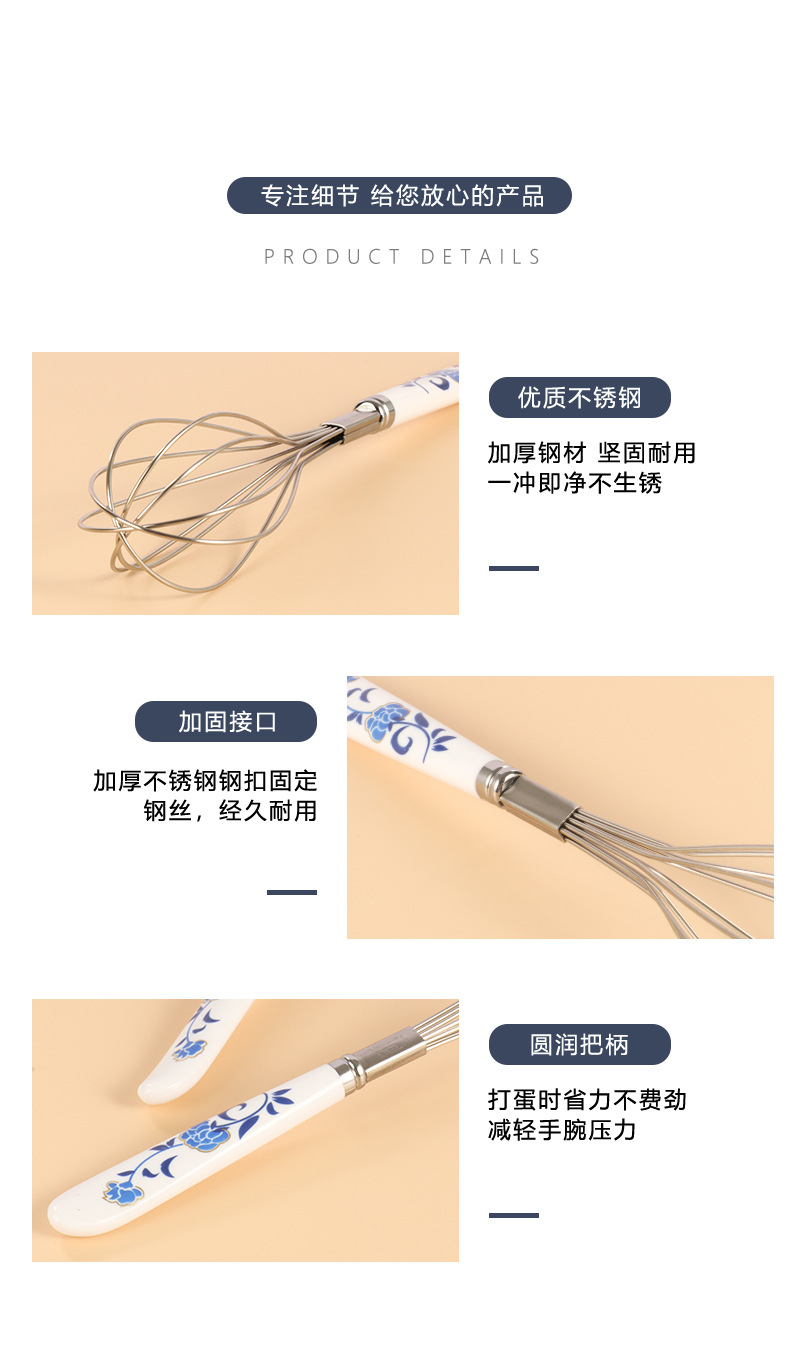 专注细节 给您放心的产品

PRODUCT DETAILS

优质不锈钢

加厚钢材 坚固耐用
一冲即净不生锈

加固接口

加厚不锈钢钢扣固定
钢丝，经久耐用

圆润把柄

打蛋时省力不费劲
减轻手腕压力