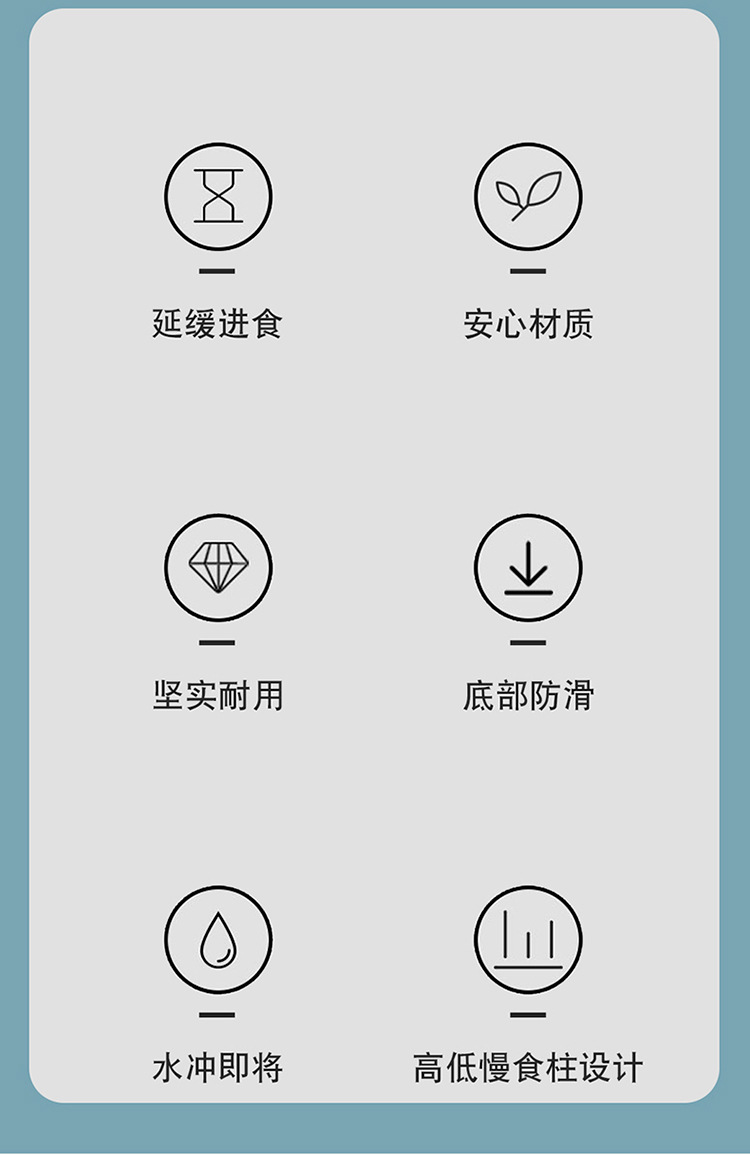 延缓进食

安心材质

坚实耐用

底部防滑

水冲即将

高低慢食柱设计