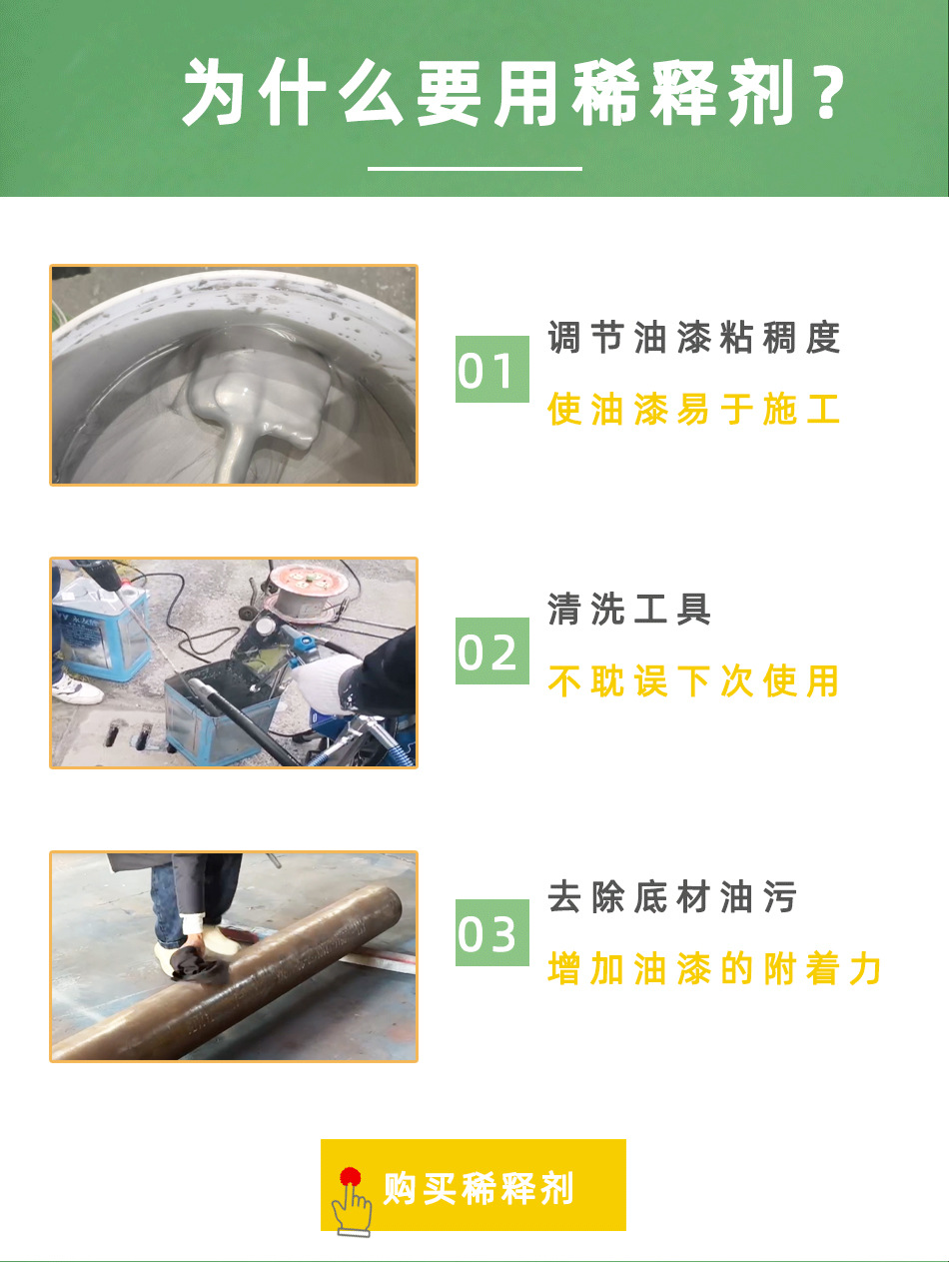 为什么要用稀释剂？

01
调节油漆粘稠度
使油漆易于施工

02
清洗工具
不耽误下次使用

03
去除底材油污
增加油漆的附着力

购买稀释剂