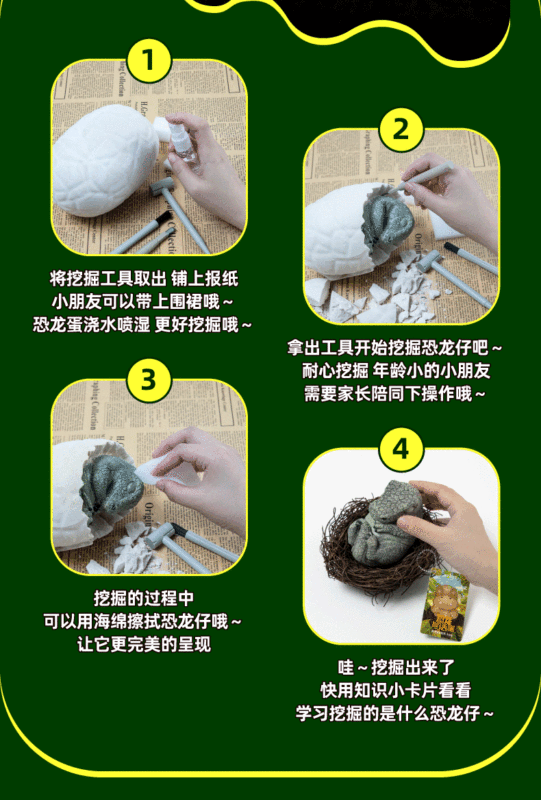 1

将挖掘工具取出 铺上报纸
小朋友可以带上围裙哦～
恐龙蛋浇水喷湿 更好挖掘哦～

2

拿出工具开始挖掘恐龙仔吧～
耐心挖掘 年龄小的小朋友
需要家长陪同下操作哦～

3

挖掘的过程中
可以用海绵擦拭恐龙仔哦～
让它更完美的呈现

4

哇～挖掘出来了
快用知识小卡片看看
学习挖掘的是什么恐龙仔～