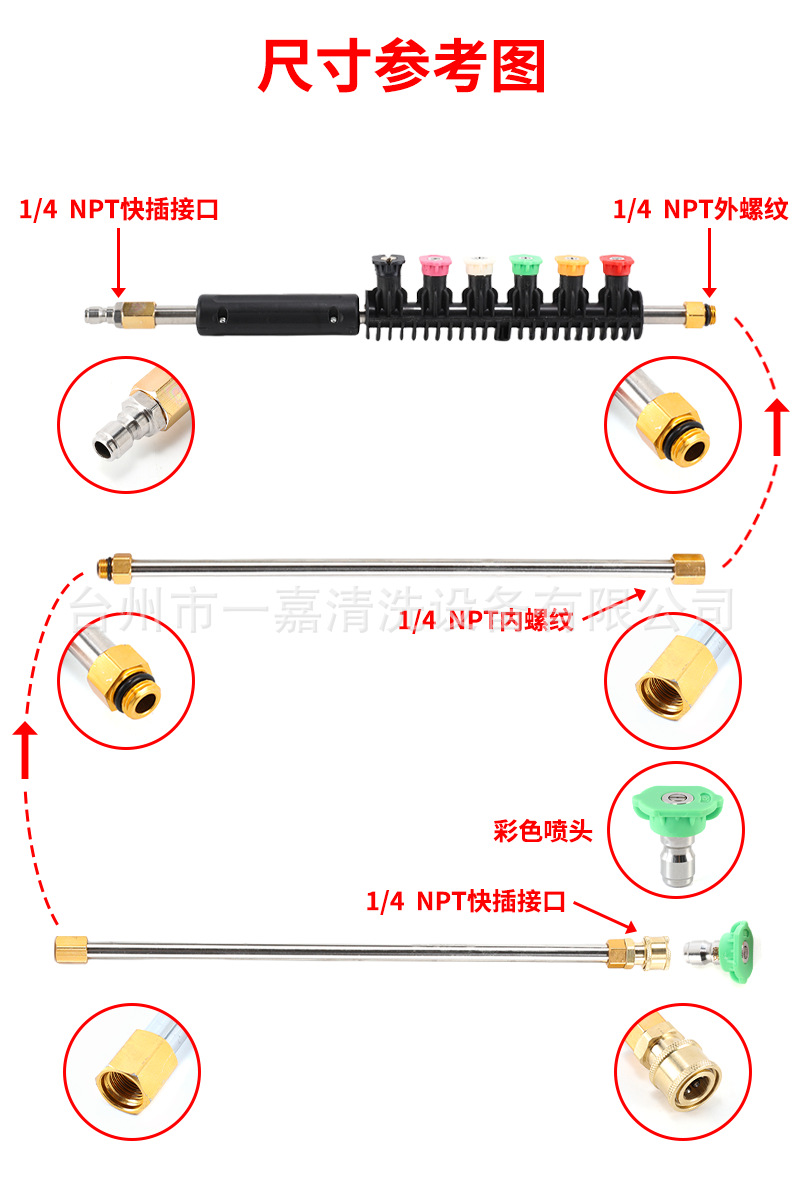 尺寸参考图

1/4 NPT快插接口

1/4 NPT外螺纹

台州市一嘉清洗设备有限公司

1/4 NPT内螺纹

彩色喷头

1/4 NPT快插接口