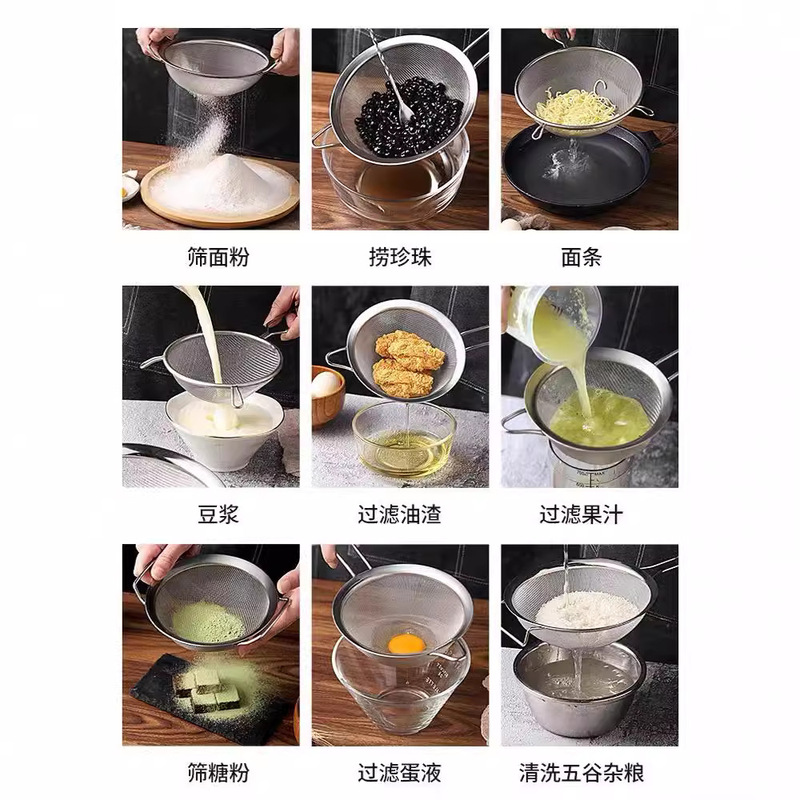 筛面粉

捞珍珠

面条

豆浆

过滤油渣

过滤果汁

筛糖粉

过滤蛋液

清洗五谷杂粮