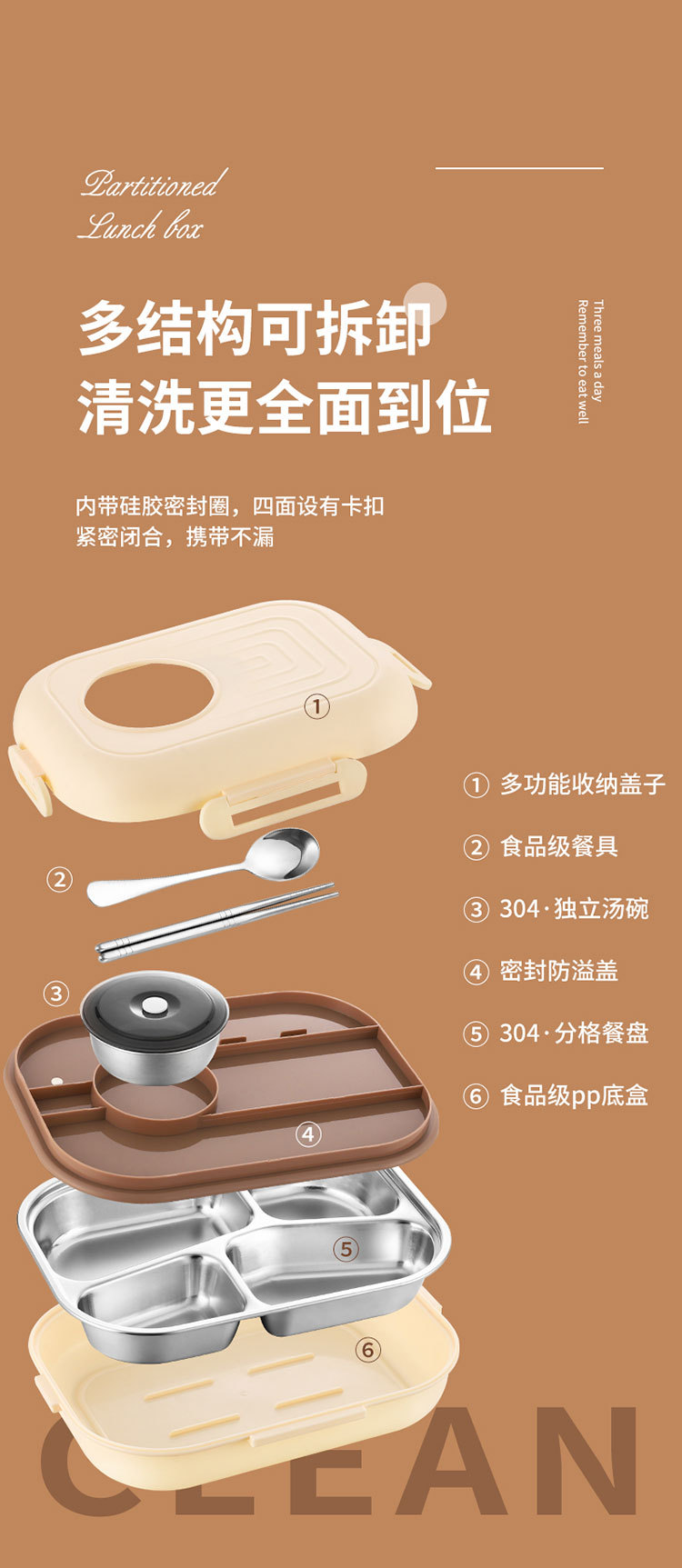 Partitioned
Lunch box

多结构可拆卸
清洗更全面到位

Three meals a day
Remember to eat well

内带硅胶密封圈，四面设有卡扣
紧密闭合，携带不漏

①

②

③

④

⑤

⑥

① 多功能收纳盖子
② 食品级餐具
③ 304·独立汤碗
④ 密封防溢盖
⑤ 304·分格餐盘
⑥ 食品级pp底盒

CLEAN