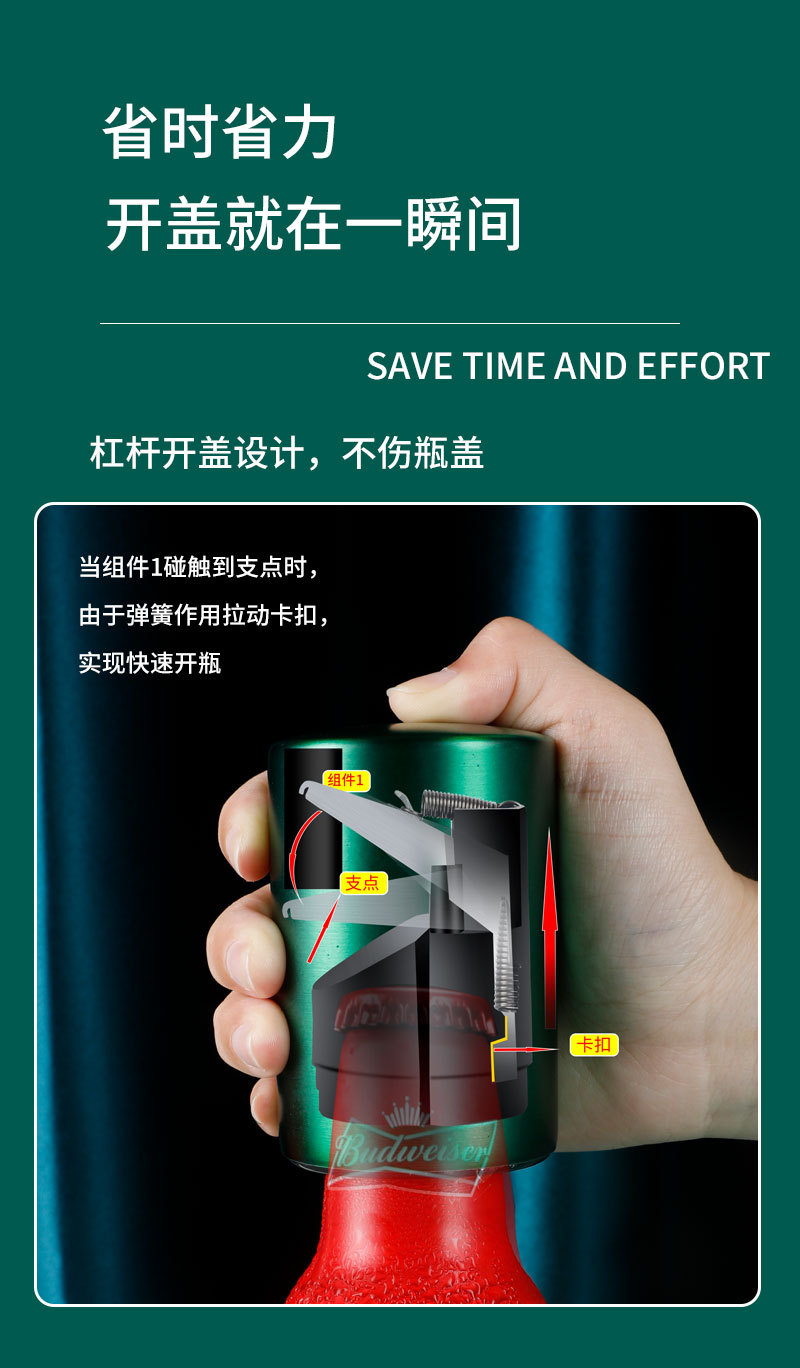 省时省力
开盖就在一瞬间

SAVE TIME AND EFFORT

杠杆开盖设计，不伤瓶盖

当组件1碰触到支点时，
由于弹簧作用拉动卡扣，
实现快速开瓶

组件1

支点

卡扣

Budweiser