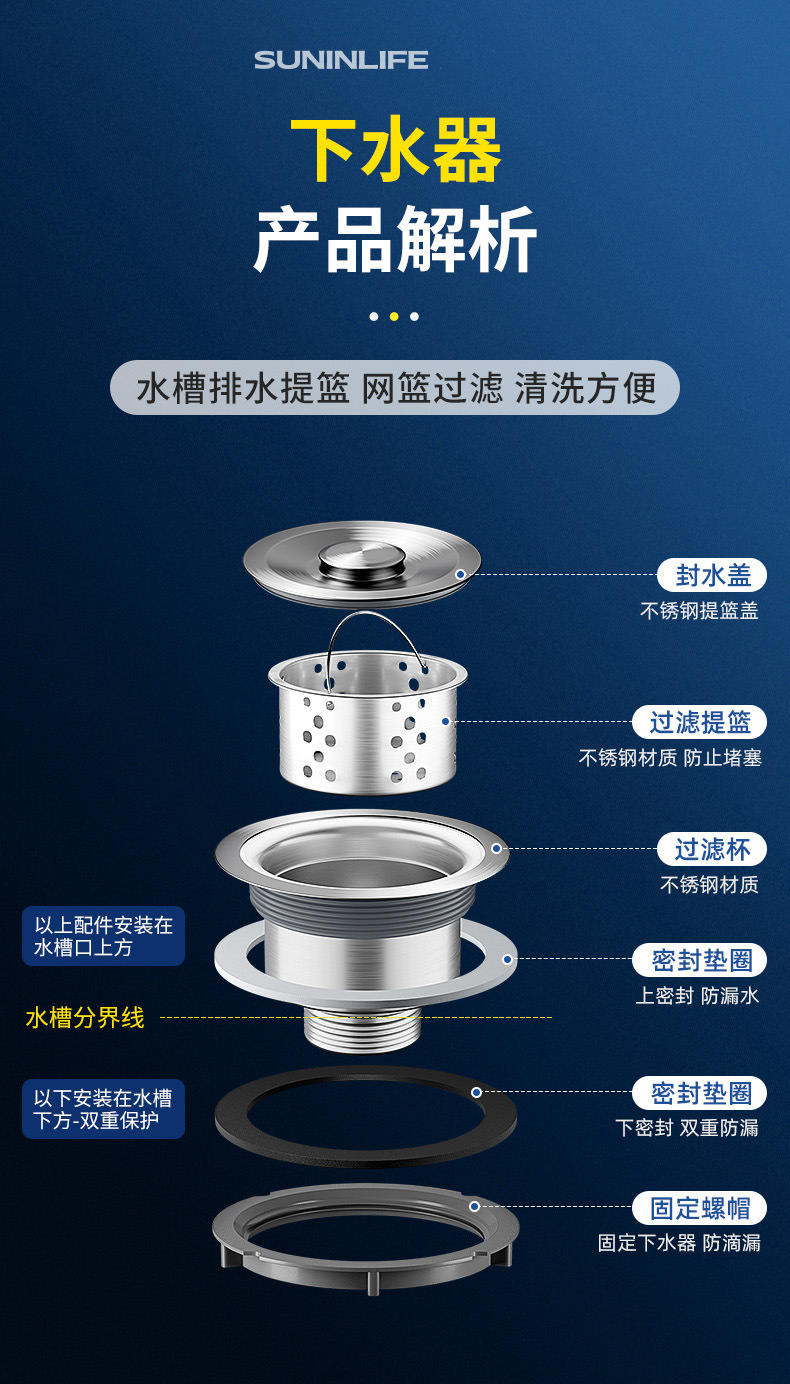 SUNINLIFE

下水器

产品解析

水槽排水提篮 网篮过滤 清洗方便

封水盖
不锈钢提篮盖

过滤提篮
不锈钢材质 防止堵塞

过滤杯
不锈钢材质

以上配件安装在水槽口上方

密封垫圈
上密封 防漏水

水槽分界线

以下安装在水槽下方-双重保护

密封垫圈
下密封 双重防漏

固定螺帽
固定下水器 防滴漏