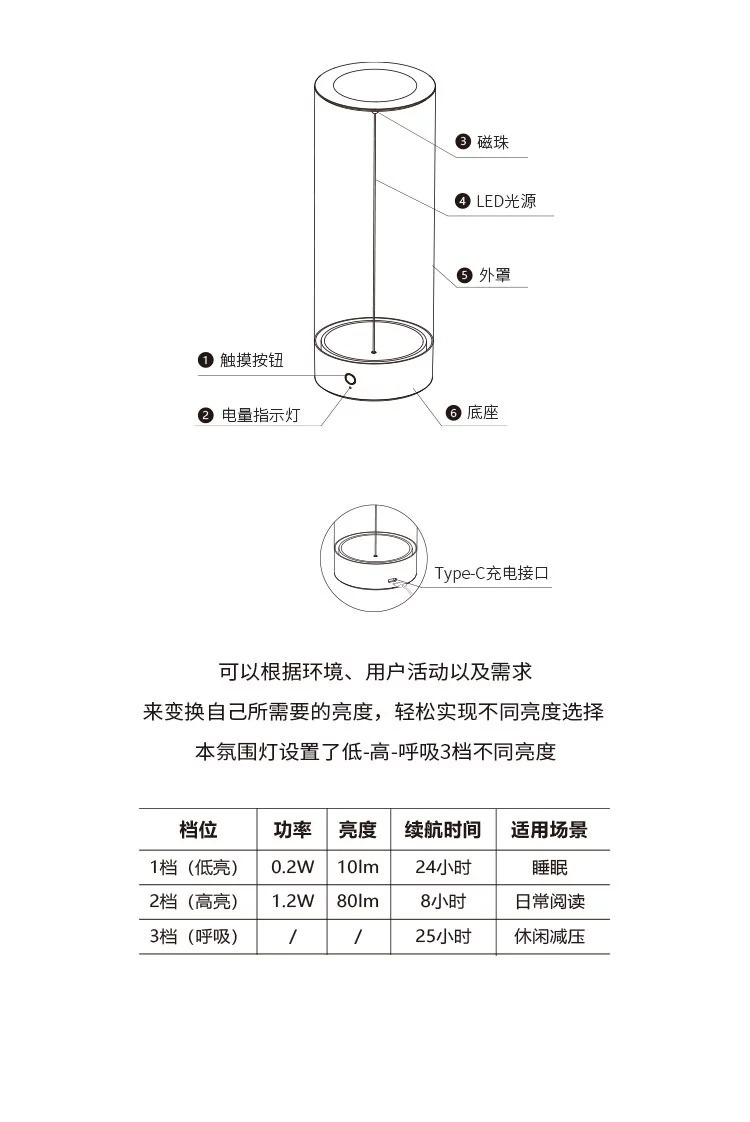 ❸ 磁珠

❹ LED光源

❺ 外罩

❶ 触摸按钮

❷ 电量指示灯

❻ 底座

Type-C充电接口

可以根据环境、用户活动以及需求
来变换自己所需要的亮度，轻松实现不同亮度选择
本氛围灯设置了低-高-呼吸3档不同亮度

| 档位 | 功率 | 亮度 | 续航时间 | 适用场景 |
|---|---|---|---|---|
| 1档（低亮） | 0.2W | 10lm | 24小时 | 睡眠 |
| 2档（高亮） | 1.2W | 80lm | 8小时 | 日常阅读 |
| 3档（呼吸） | / | / | 25小时 | 休闲减压 |