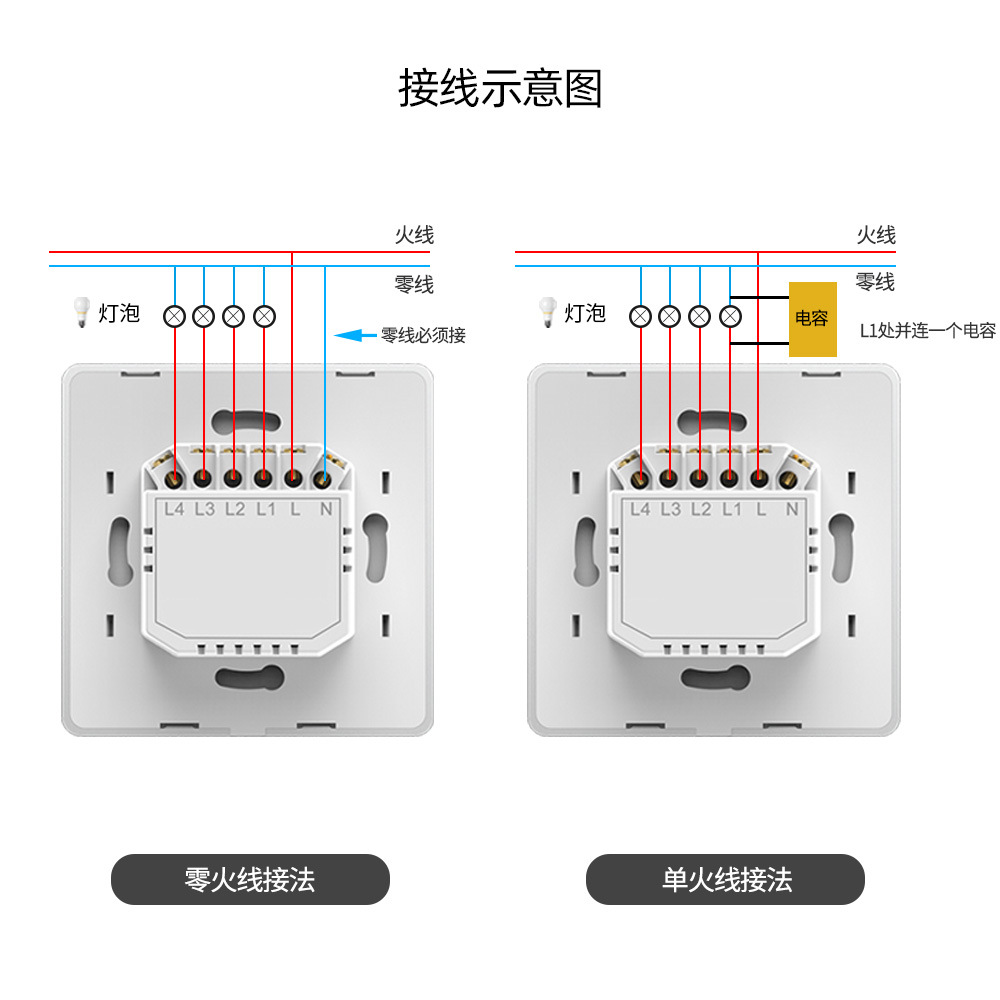 接线示意图

火线

零线

灯泡

零线必须接

L4 L3 L2 L1 L N

零火线接法

火线

零线

灯泡

电容

L1处并连一个电容

L4 L3 L2 L1 L N

单火线接法