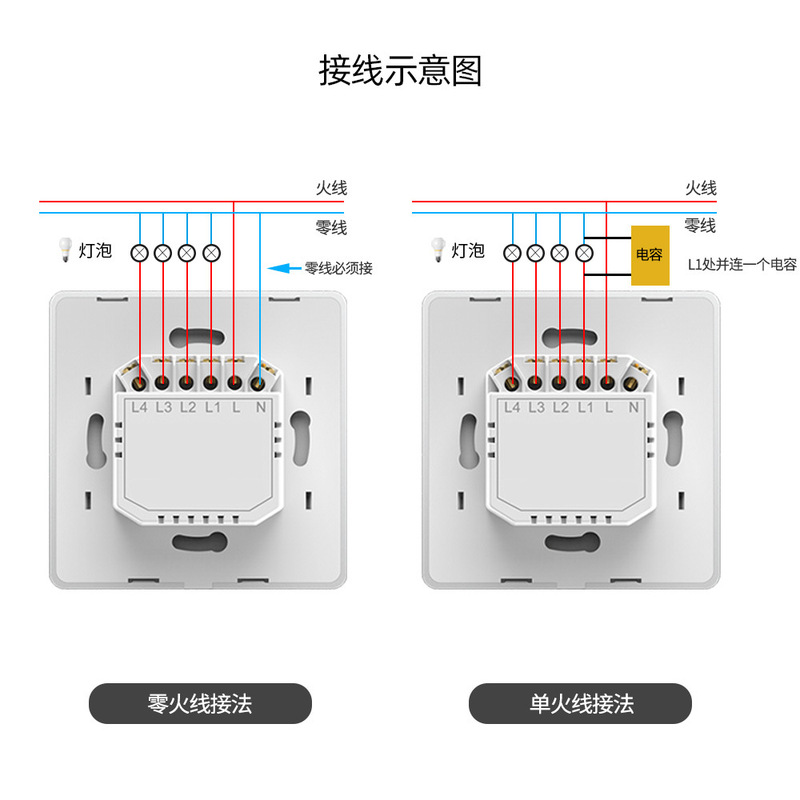 接线示意图

火线
零线
灯泡
零线必须接
L4 L3 L2 L1 L N

零火线接法

火线
零线
灯泡
电容
L1处并连一个电容
L4 L3 L2 L1 L N

单火线接法