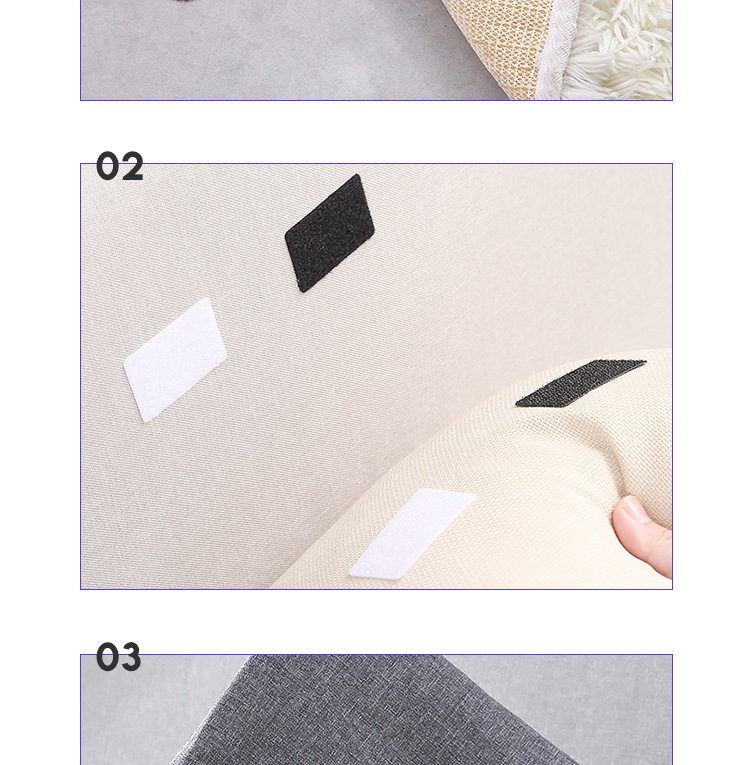 02

03