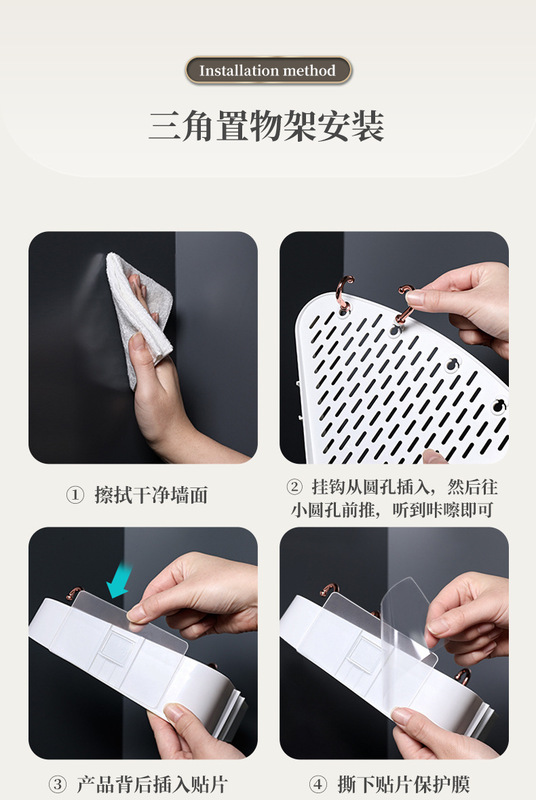 Installation method

三角置物架安装

① 擦拭干净墙面

② 挂钩从圆孔插入，然后往小圆孔前推，听到咔嚓即可

③ 产品背后插入贴片

④ 撕下贴片保护膜