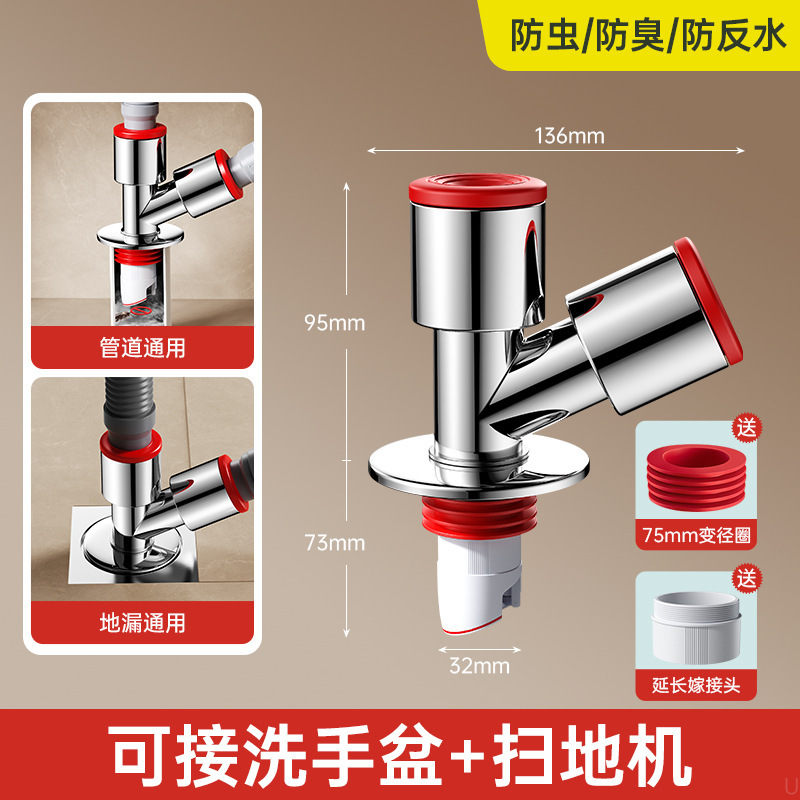 防虫/防臭/防反水

管道通用

地漏通用

136mm

95mm

73mm

32mm

送

75mm变径圈

送

延长嫁接头

可接洗手盆+扫地机