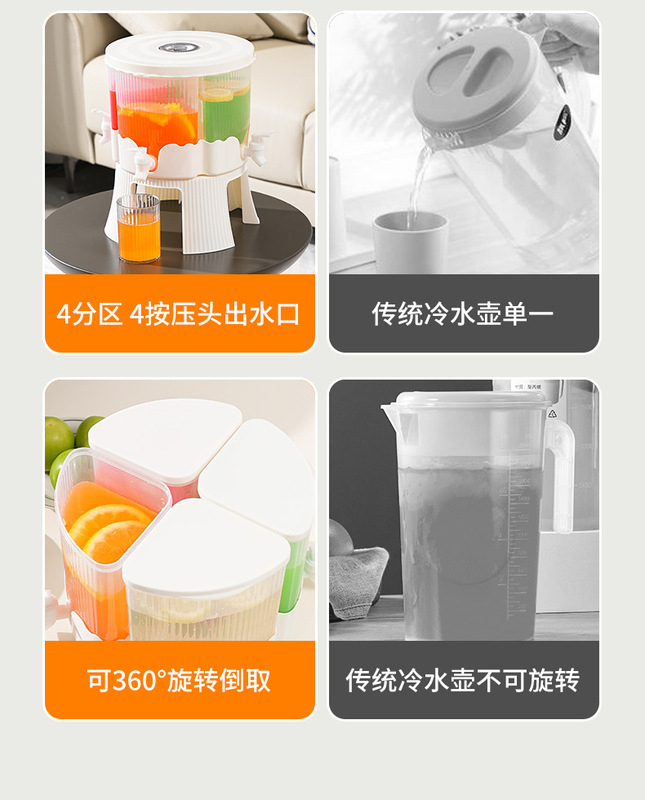 4分区 4按压头出水口

传统冷水壶单一

可360°旋转倒取

传统冷水壶不可旋转