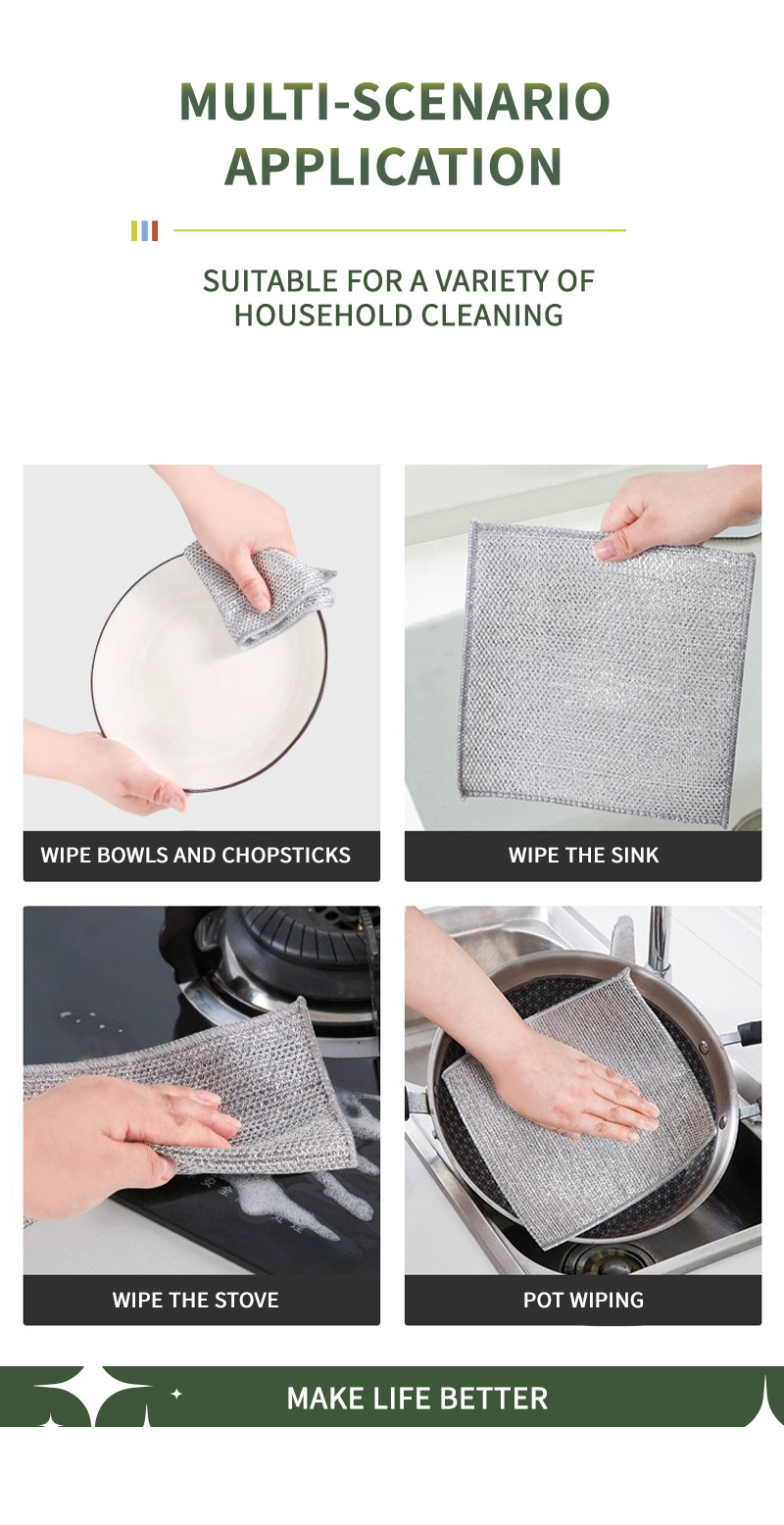 MULTI-SCENARIO APPLICATION

SUITABLE FOR A VARIETY OF HOUSEHOLD CLEANING

WIPE BOWLS AND CHOPSTICKS

WIPE THE SINK

WIPE THE STOVE

POT WIPING

MAKE LIFE BETTER