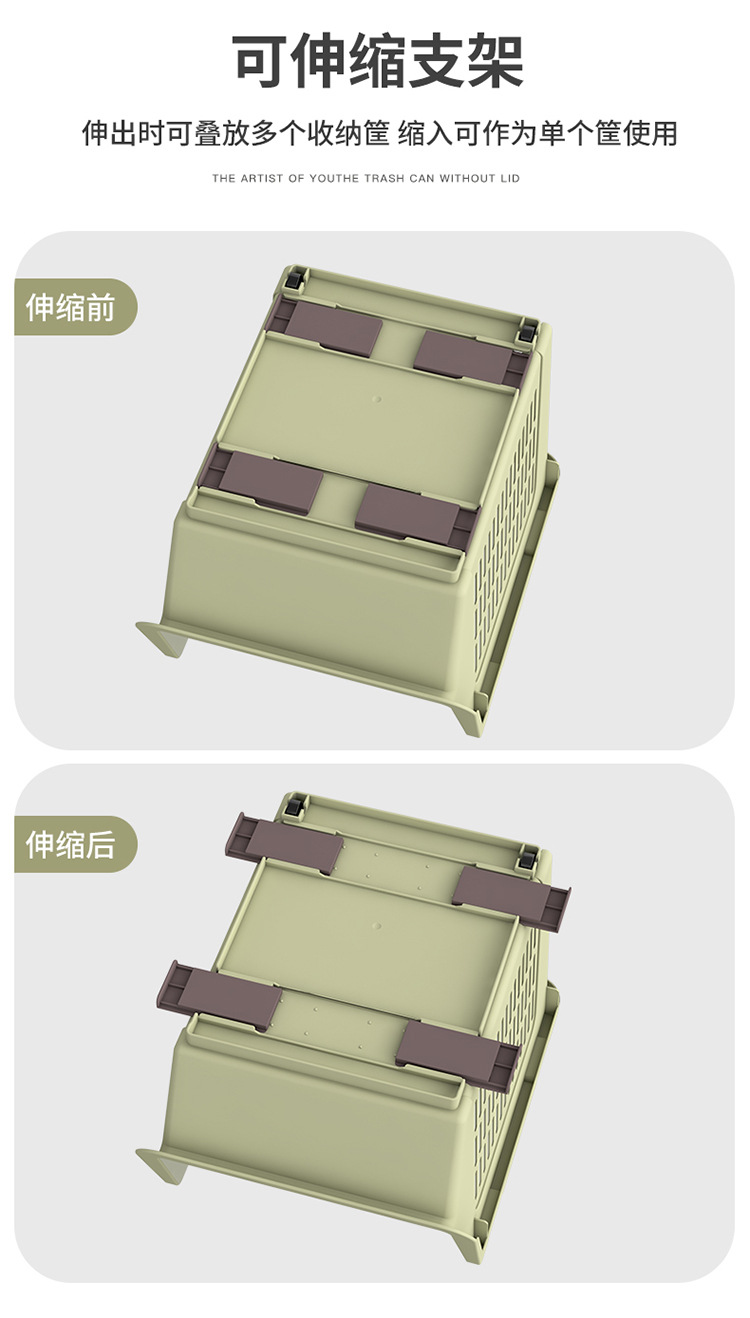 可伸缩支架

伸出时可叠放多个收纳筐 缩入可作为单个筐使用

THE ARTIST OF YOUTHE TRASH CAN WITHOUT LID

伸缩前

伸缩后