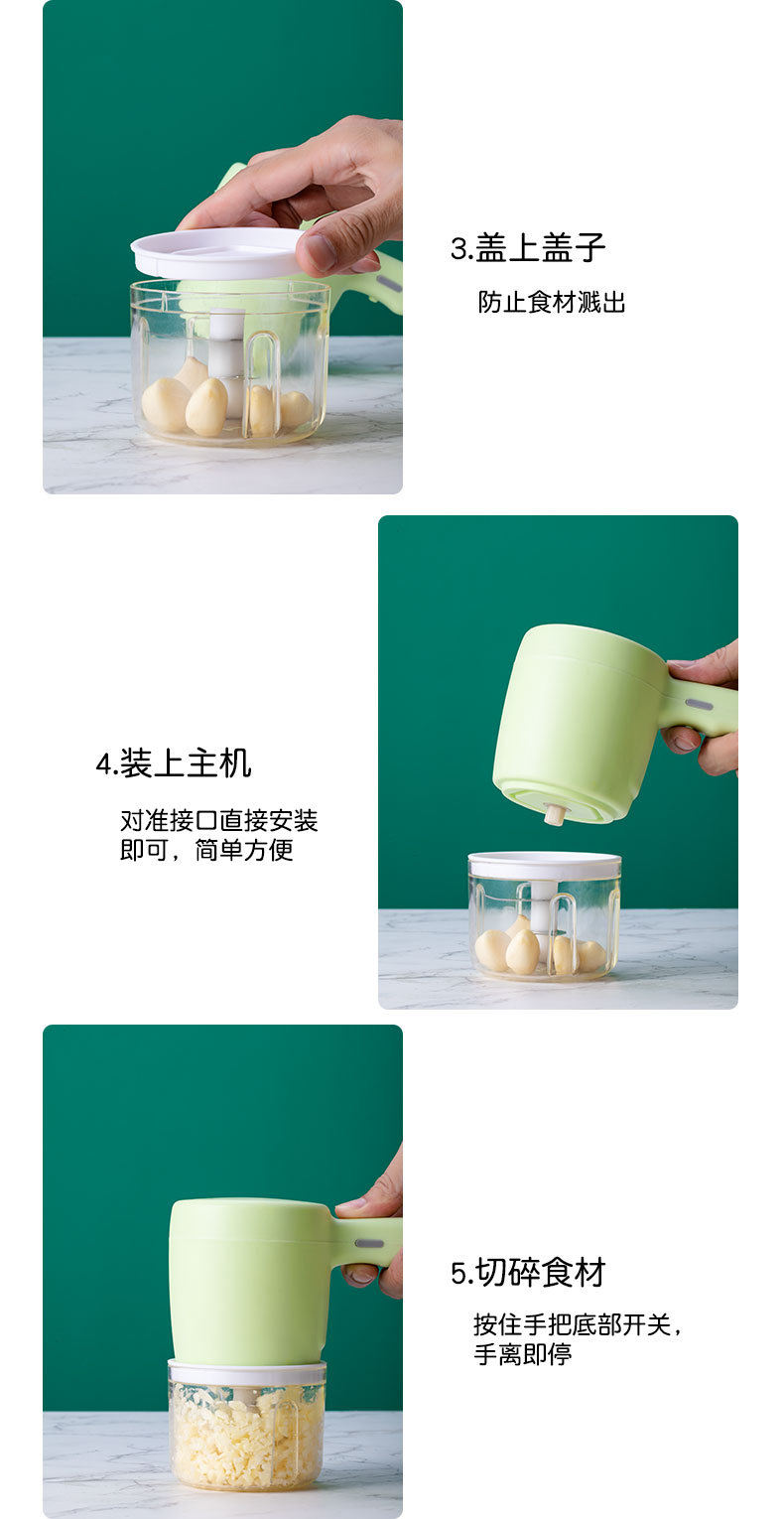 3.盖上盖子

防止食材溅出

4.装上主机

对准接口直接安装即可，简单方便

5.切碎食材

按住手把底部开关，手离即停