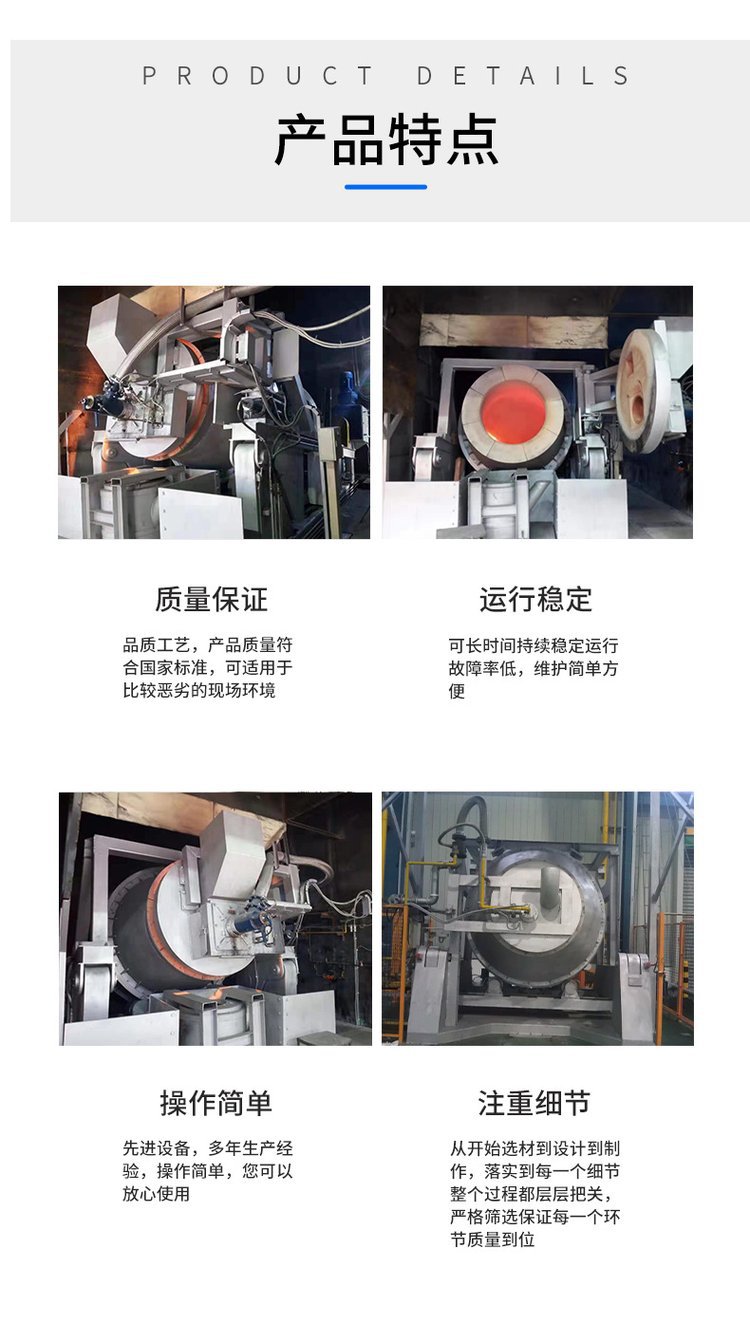 PRODUCT DETAILS

产品特点

质量保证

品质工艺，产品质量符合国家标准，可适用于比较恶劣的现场环境

运行稳定

可长时间持续稳定运行故障率低，维护简单方便

操作简单

先进设备，多年生产经验，操作简单，您可以放心使用

注重细节

从开始选材到设计到制作，落实到每一个细节整个过程都层层把关，严格筛选保证每一个环节质量到位