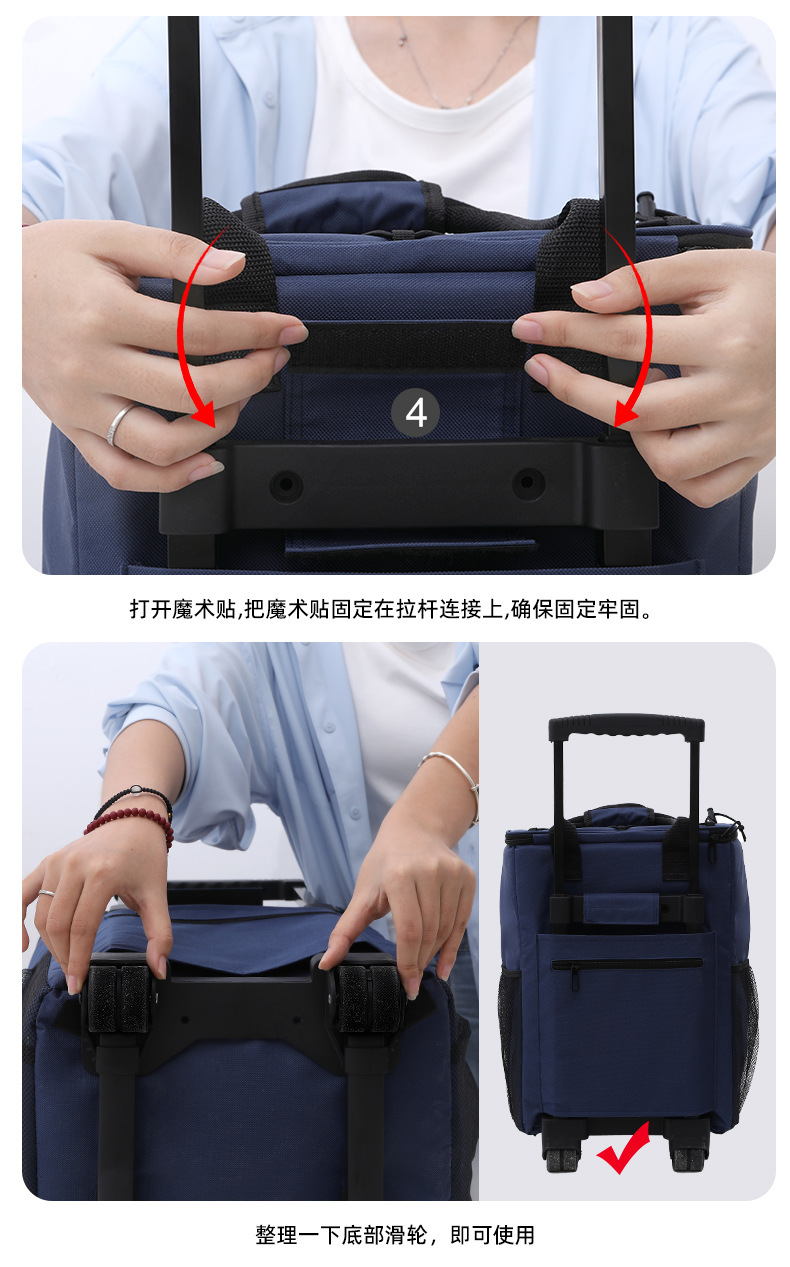 4

打开魔术贴,把魔术贴固定在拉杆连接上,确保固定牢固。

整理一下底部滑轮，即可使用