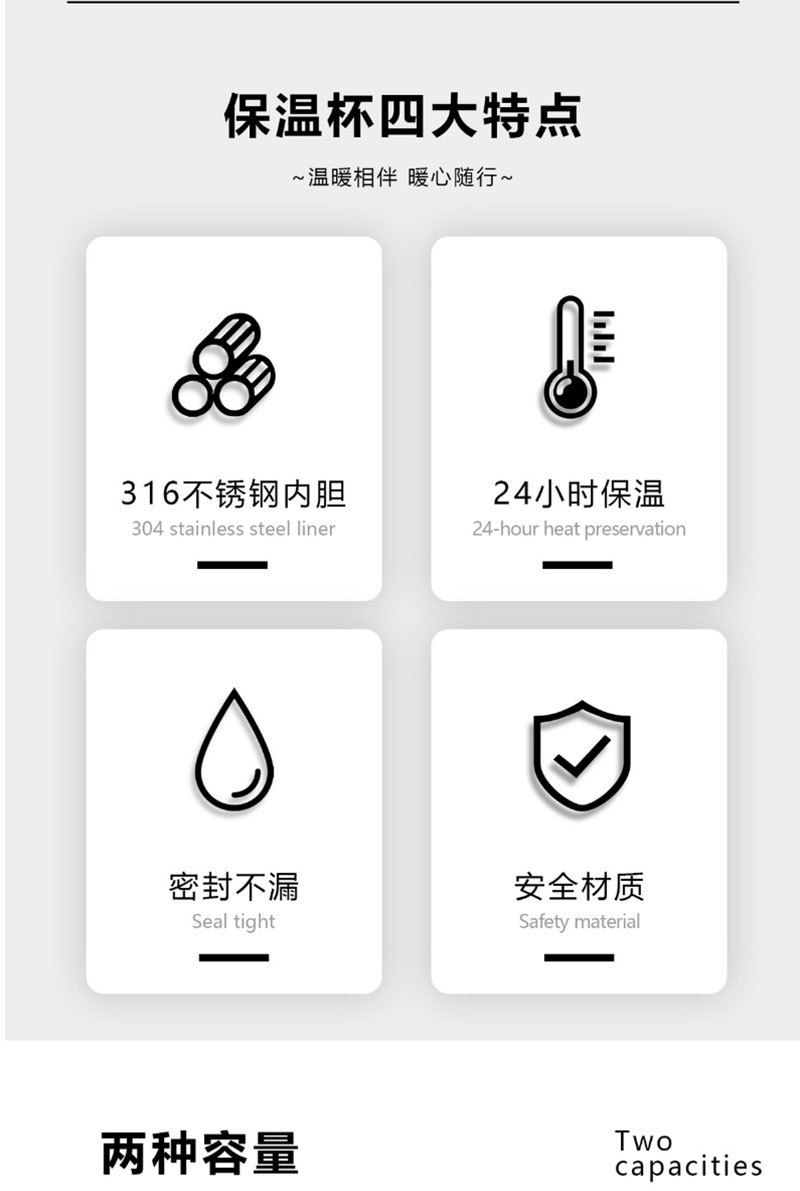 保温杯四大特点

~温暖相伴 暖心随行~

316不锈钢内胆
304 stainless steel liner

24小时保温
24-hour heat preservation

密封不漏
Seal tight

安全材质
Safety material

两种容量

Two
capacities