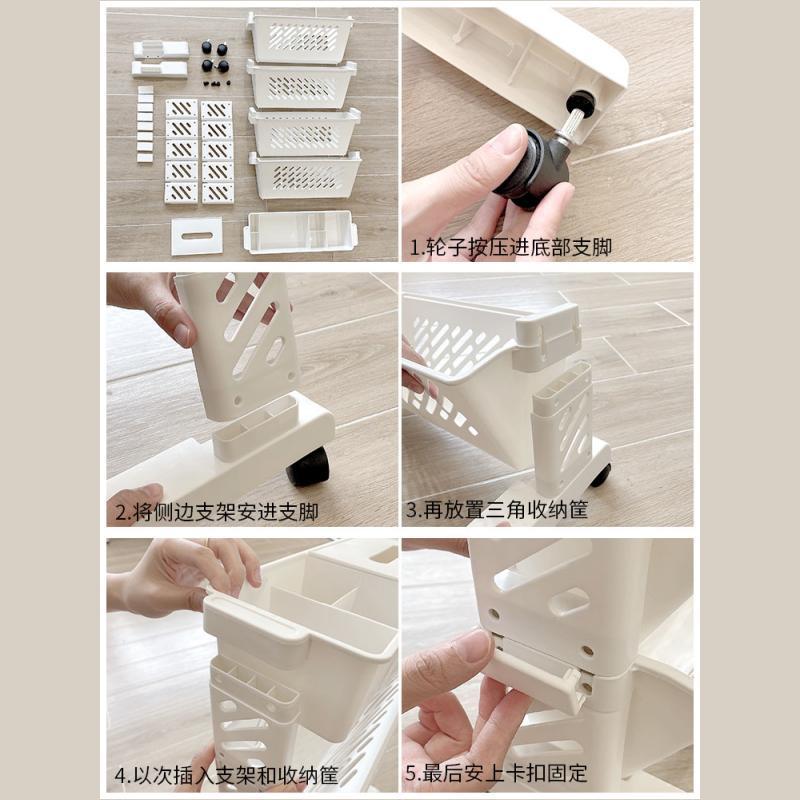 1.轮子按压进底部支脚

2.将侧边支架安进支脚

3.再放置三角收纳筐

4.以次插入支架和收纳筐

5.最后安上卡扣固定