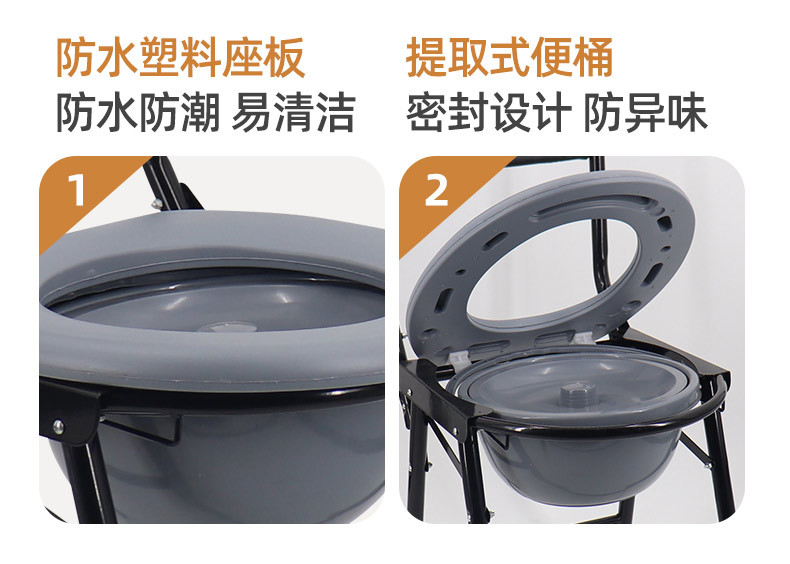 防水塑料座板
防水防潮 易清洁

1

提取式便桶
密封设计 防异味

2