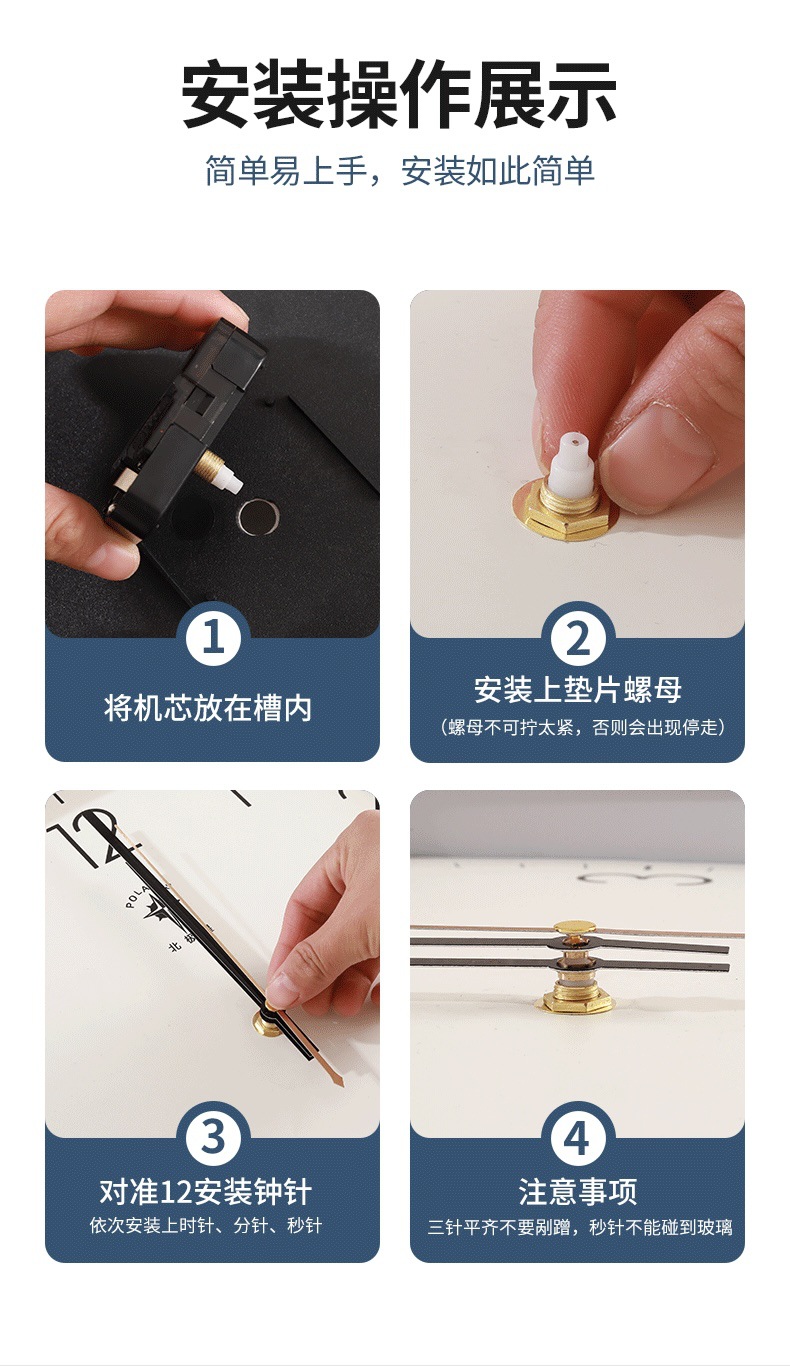 安装操作展示

简单易上手，安装如此简单

1
将机芯放在槽内

2
安装上垫片螺母
（螺母不可拧太紧，否则会出现停走）

12
POLA
北

3
对准12安装钟针
依次安装上时针、分针、秒针

3

4
注意事项
三针平齐不要剐蹭，秒针不能碰到玻璃