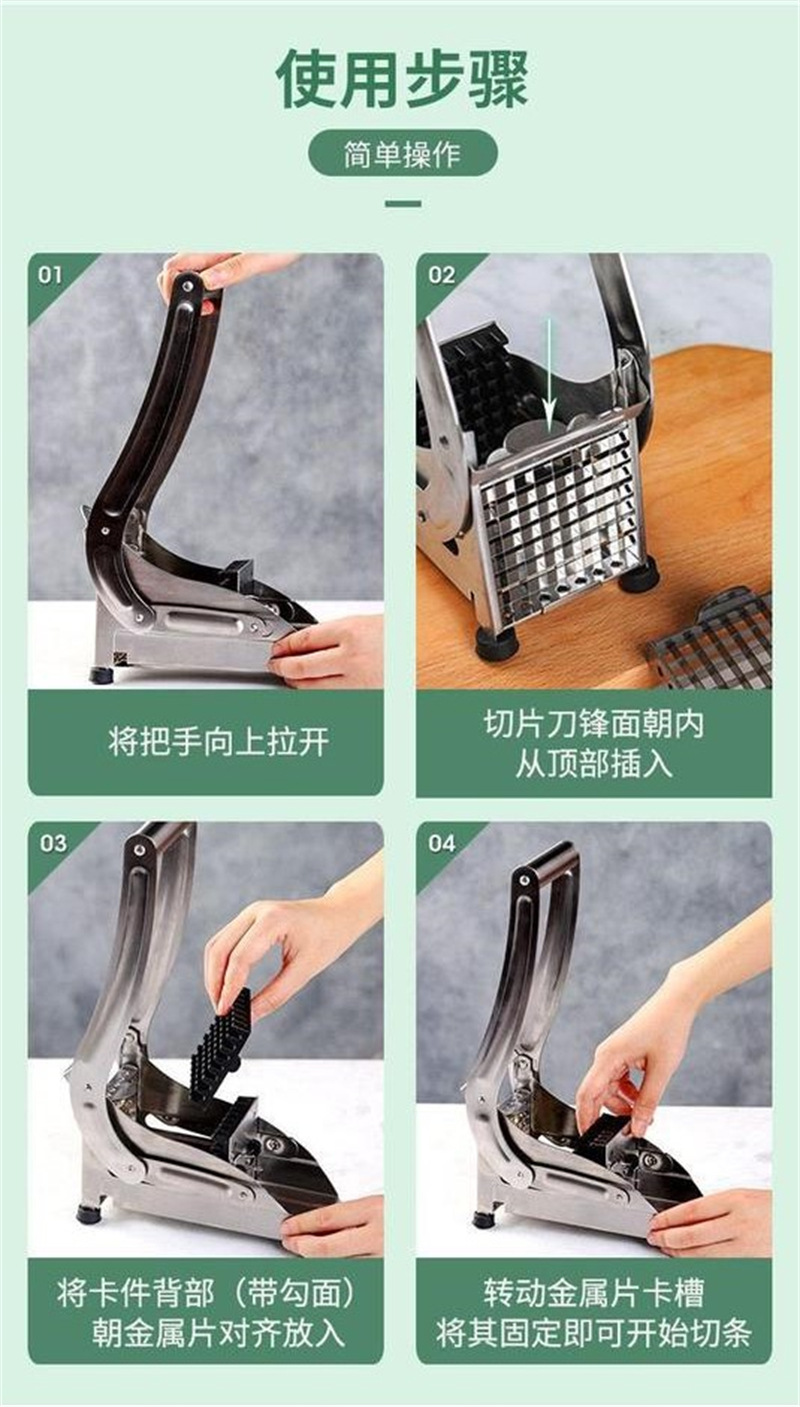 使用步骤

简单操作

01

将把手向上拉开

02

切片刀锋面朝内
从顶部插入

03

将卡件背部（带勾面）
朝金属片对齐放入

04

转动金属片卡槽
将其固定即可开始切条