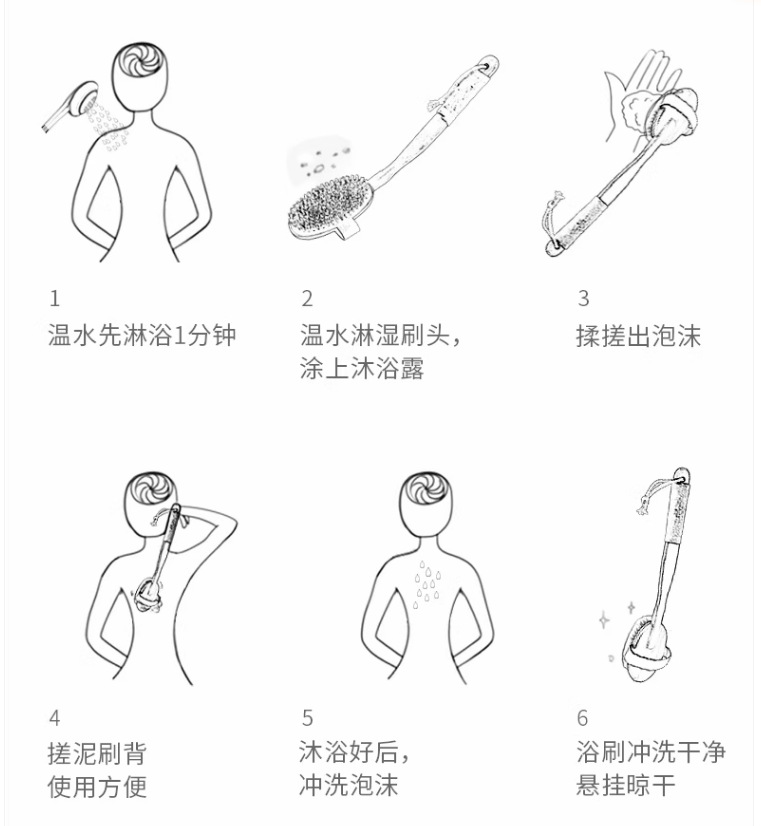 1
温水先淋浴1分钟

2
温水淋湿刷头，
涂上沐浴露

3
揉搓出泡沫

4
搓泥刷背
使用方便

5
沐浴好后，
冲洗泡沫

6
浴刷冲洗干净
悬挂晾干