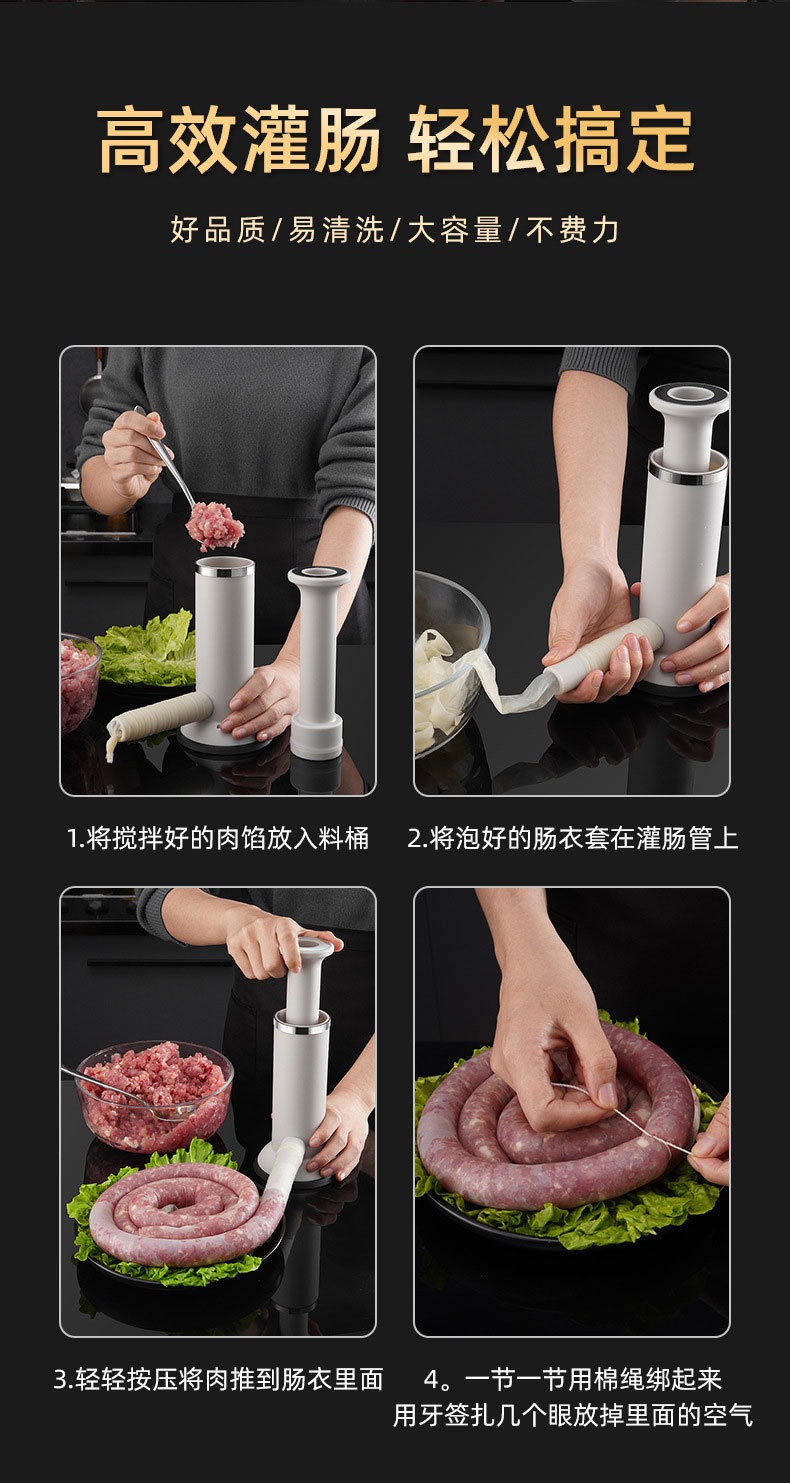 高效灌肠 轻松搞定

好品质/易清洗/大容量/不费力

1.将搅拌好的肉馅放入料桶

2.将泡好的肠衣套在灌肠管上

3.轻轻按压将肉推到肠衣里面

4。一节一节用棉绳绑起来
用牙签扎几个眼放掉里面的空气