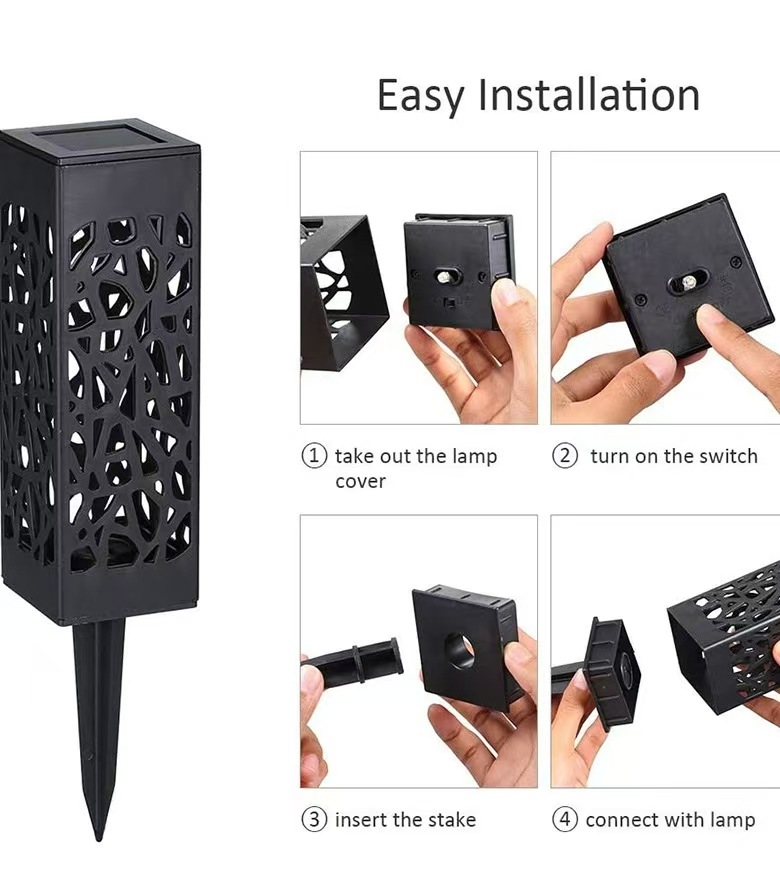 Easy Installation

① take out the lamp cover

② turn on the switch

③ insert the stake

④ connect with lamp