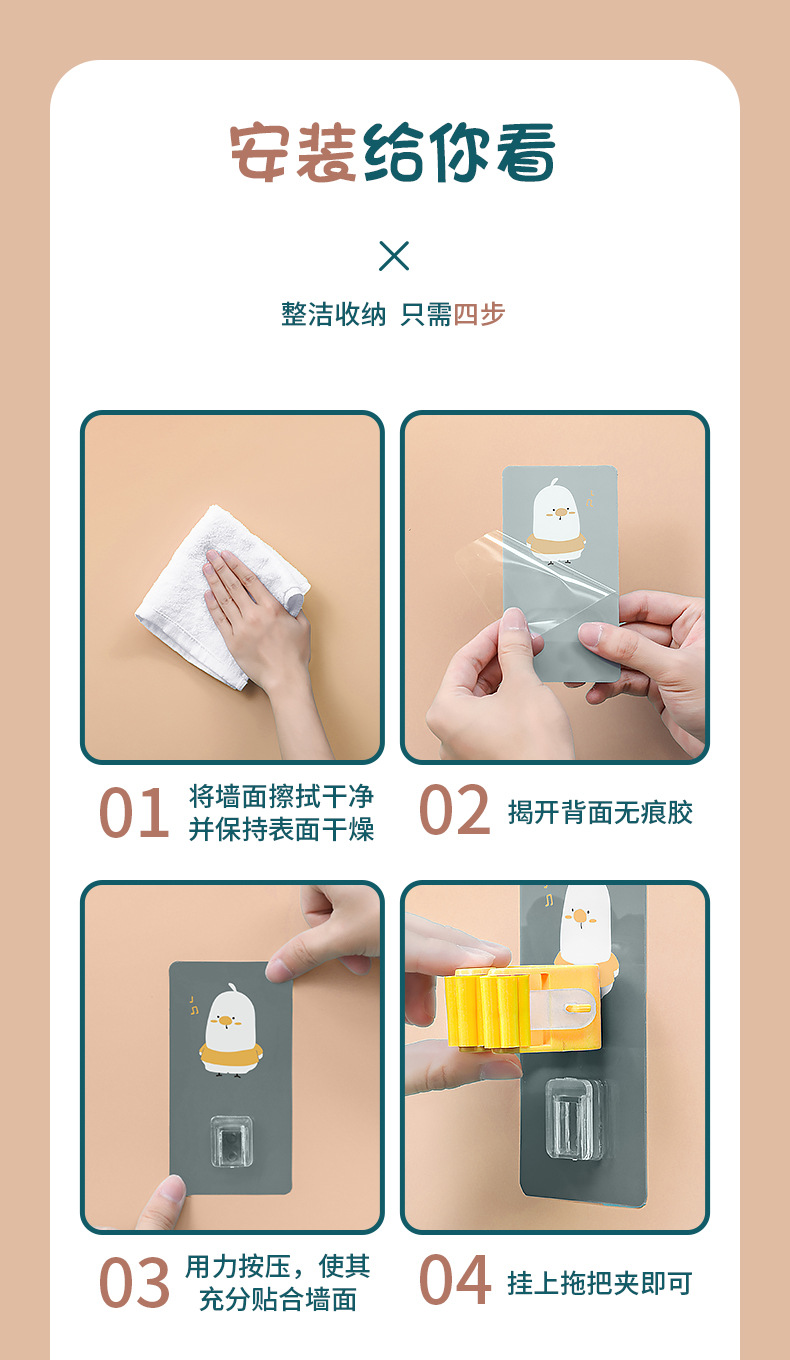 安装给你看

×

整洁收纳 只需四步

01 将墙面擦拭干净并保持表面干燥

02 揭开背面无痕胶

03 用力按压，使其充分贴合墙面

04 挂上拖把夹即可