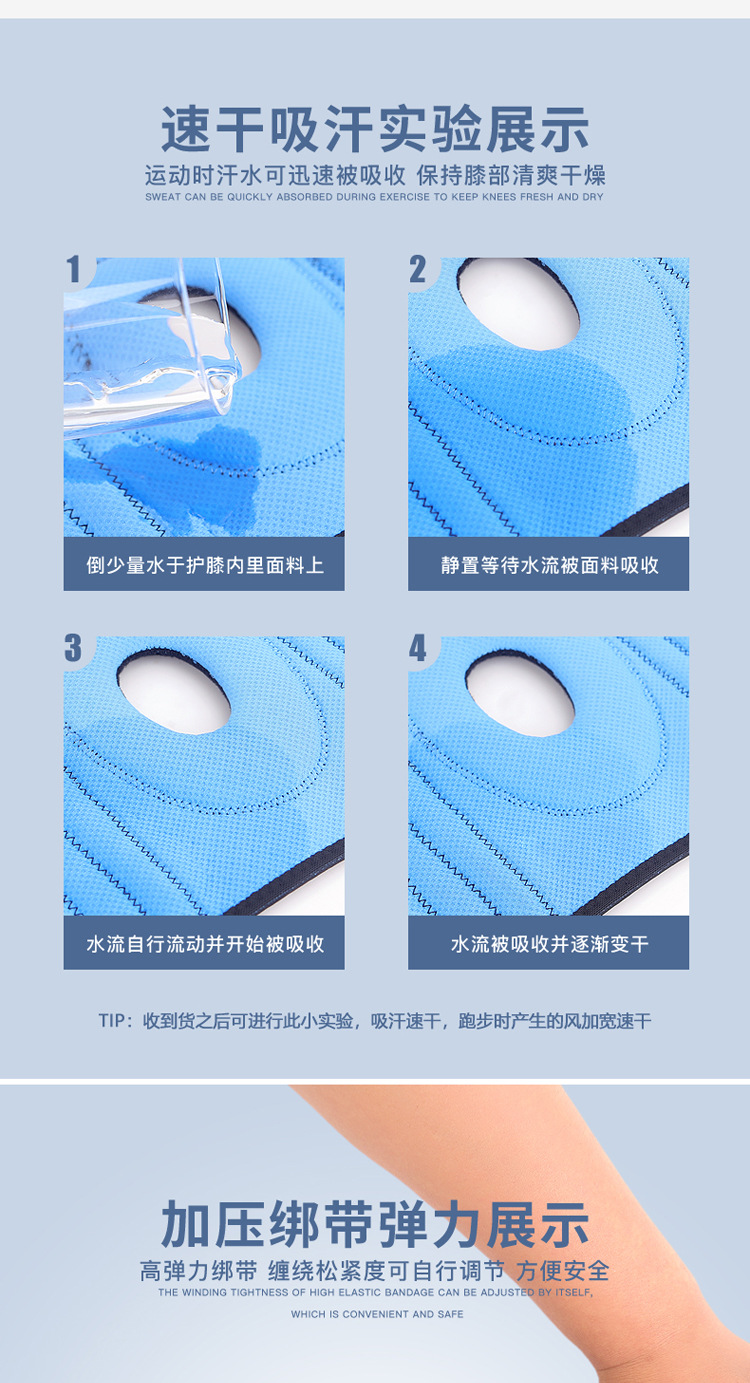 速干吸汗实验展示

运动时汗水可迅速被吸收 保持膝部清爽干燥

SWEAT CAN BE QUICKLY ABSORBED DURING EXERCISE TO KEEP KNEES FRESH AND DRY

1

倒少量水于护膝内里面料上

2

静置等待水流被面料吸收

3

水流自行流动并开始被吸收

4

水流被吸收并逐渐变干

TIP：收到货之后可进行此小实验，吸汗速干，跑步时产生的风加宽速干

加压绑带弹力展示

高弹力绑带 缠绕松紧度可自行调节 方便安全

THE WINDING TIGHTNESS OF HIGH ELASTIC BANDAGE CAN BE ADJUSTED BY ITSELF, WHICH IS CONVENIENT AND SAFE