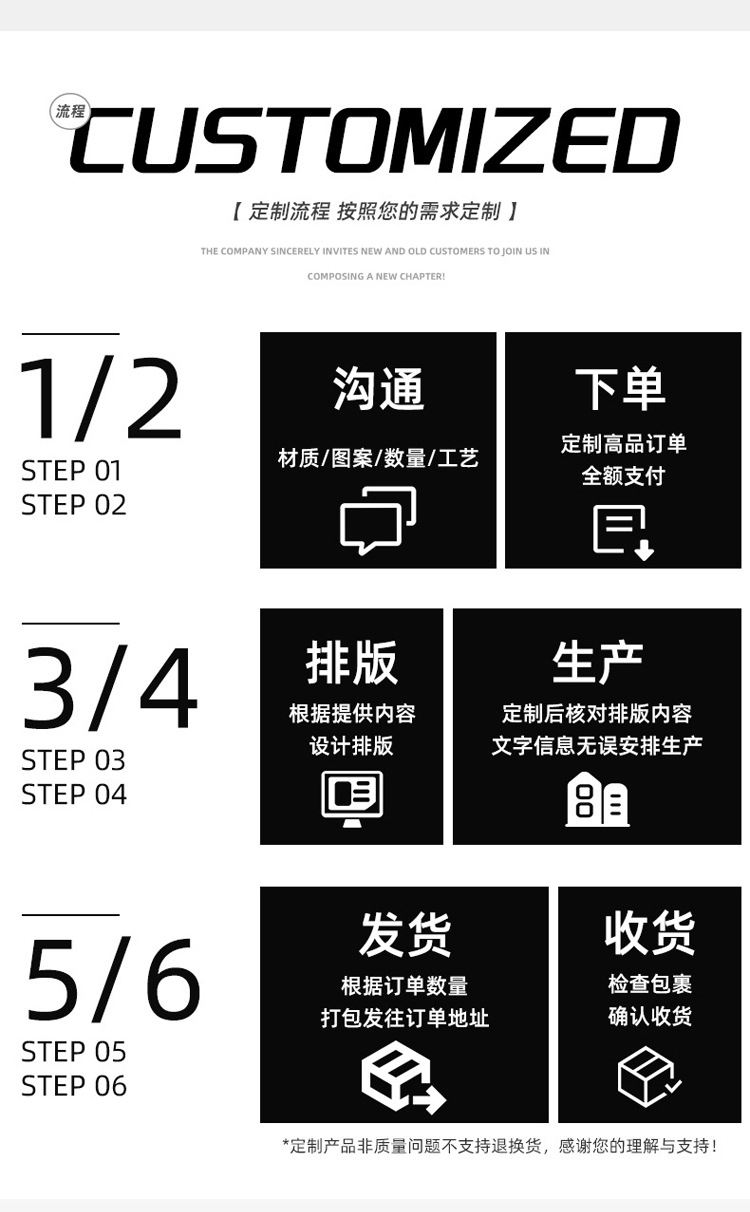 流程 CUSTOMIZED

【 定制流程 按照您的需求定制 】

THE COMPANY SINCERELY INVITES NEW AND OLD CUSTOMERS TO JOIN US IN COMPOSING A NEW CHAPTER!

1/2
STEP 01
STEP 02

沟通
材质/图案/数量/工艺

下单
定制高品订单
全额支付

3/4
STEP 03
STEP 04

排版
根据提供内容
设计排版

生产
定制后核对排版内容
文字信息无误安排生产

5/6
STEP 05
STEP 06

发货
根据订单数量
打包发往订单地址

收货
检查包裹
确认收货

*定制产品非质量问题不支持退换货，感谢您的理解与支持！