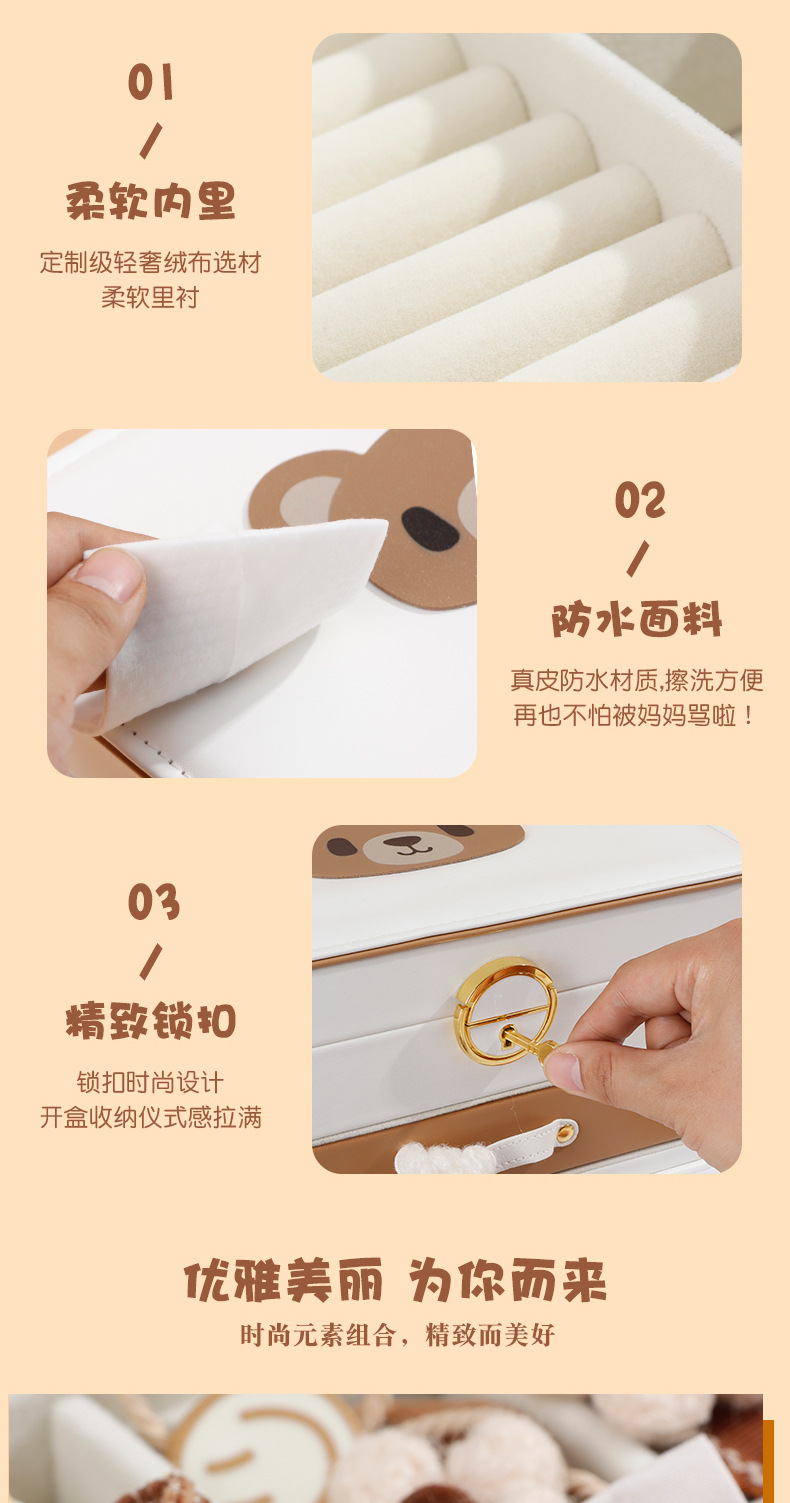 01
/
柔软内里
定制级轻奢绒布选材
柔软里衬

02
/
防水面料
真皮防水材质,擦洗方便
再也不怕被妈妈骂啦！

03
/
精致锁扣
锁扣时尚设计
开盒收纳仪式感拉满

优雅美丽 为你而来
时尚元素组合，精致而美好