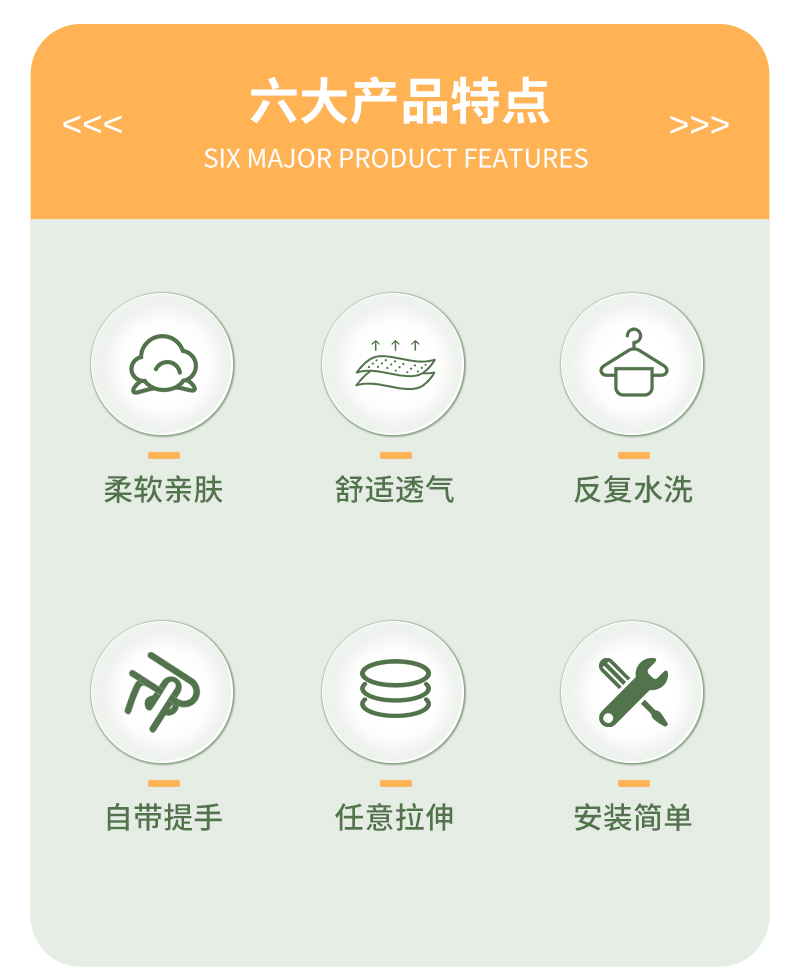 <<< 六大产品特点 >>>
SIX MAJOR PRODUCT FEATURES

柔软亲肤

舒适透气

反复水洗

自带提手

任意拉伸

安装简单