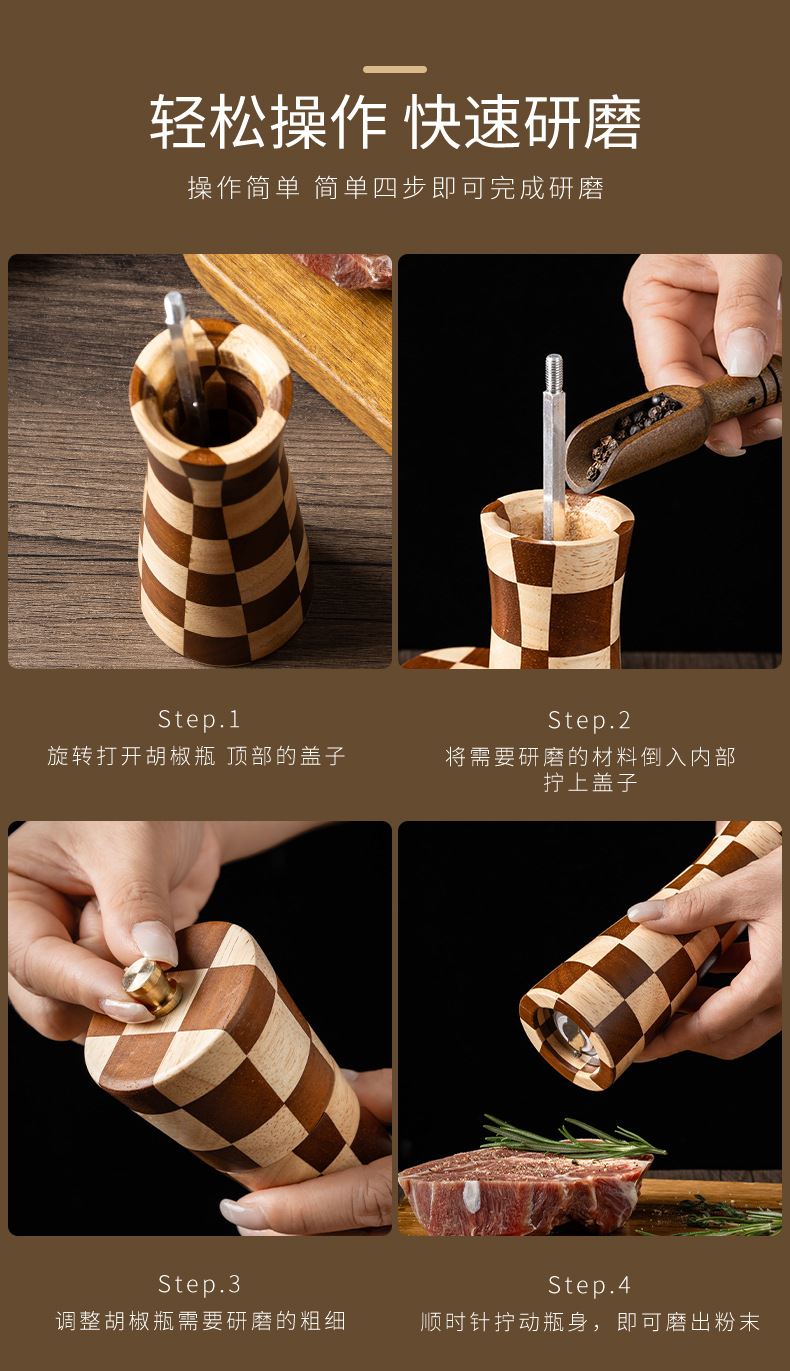 轻松操作 快速研磨

操作简单 简单四步即可完成研磨

Step.1

旋转打开胡椒瓶 顶部的盖子

Step.2

将需要研磨的材料倒入内部 拧上盖子

Step.3

调整胡椒瓶需要研磨的粗细

Step.4

顺时针拧动瓶身，即可磨出粉末