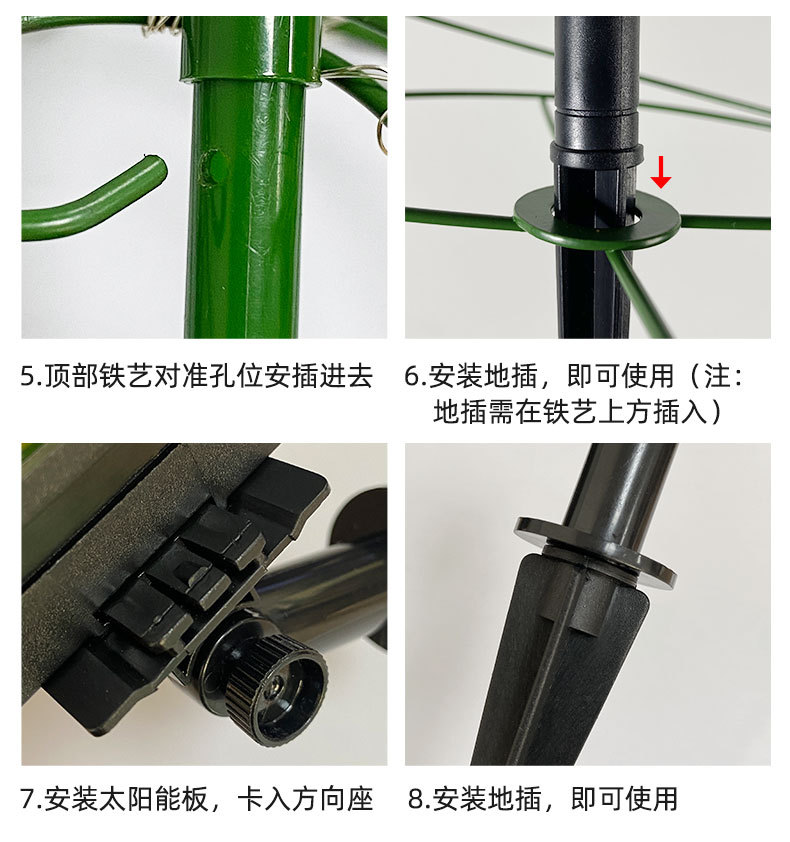 5.顶部铁艺对准孔位安插进去

6.安装地插，即可使用（注：地插需在铁艺上方插入）

7.安装太阳能板，卡入方向座

8.安装地插，即可使用