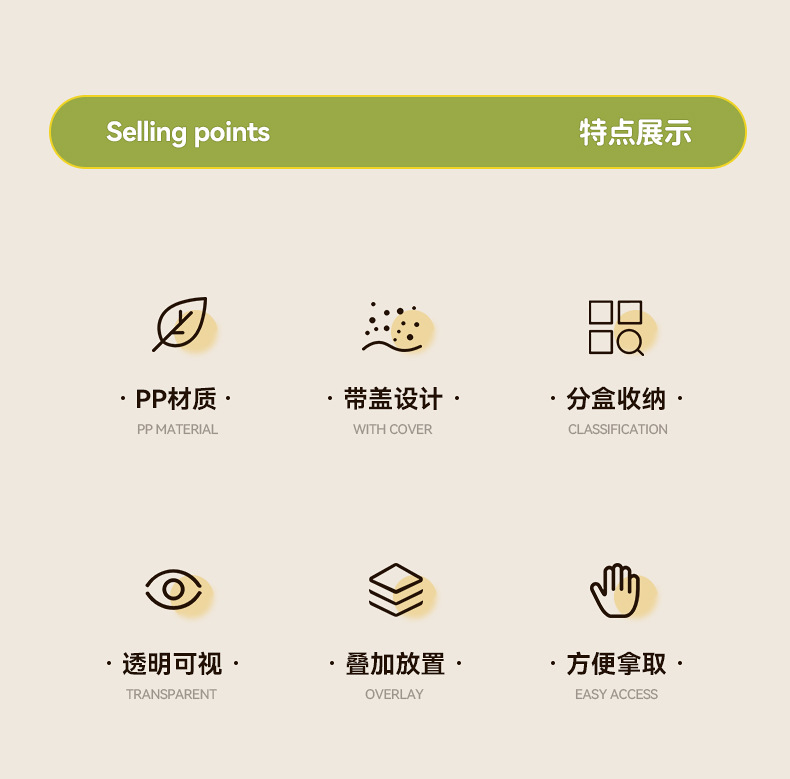 Selling points 特点展示

· PP材质 ·
PP MATERIAL

· 带盖设计 ·
WITH COVER

· 分盒收纳 ·
CLASSIFICATION

· 透明可视 ·
TRANSPARENT

· 叠加放置 ·
OVERLAY

· 方便拿取 ·
EASY ACCESS