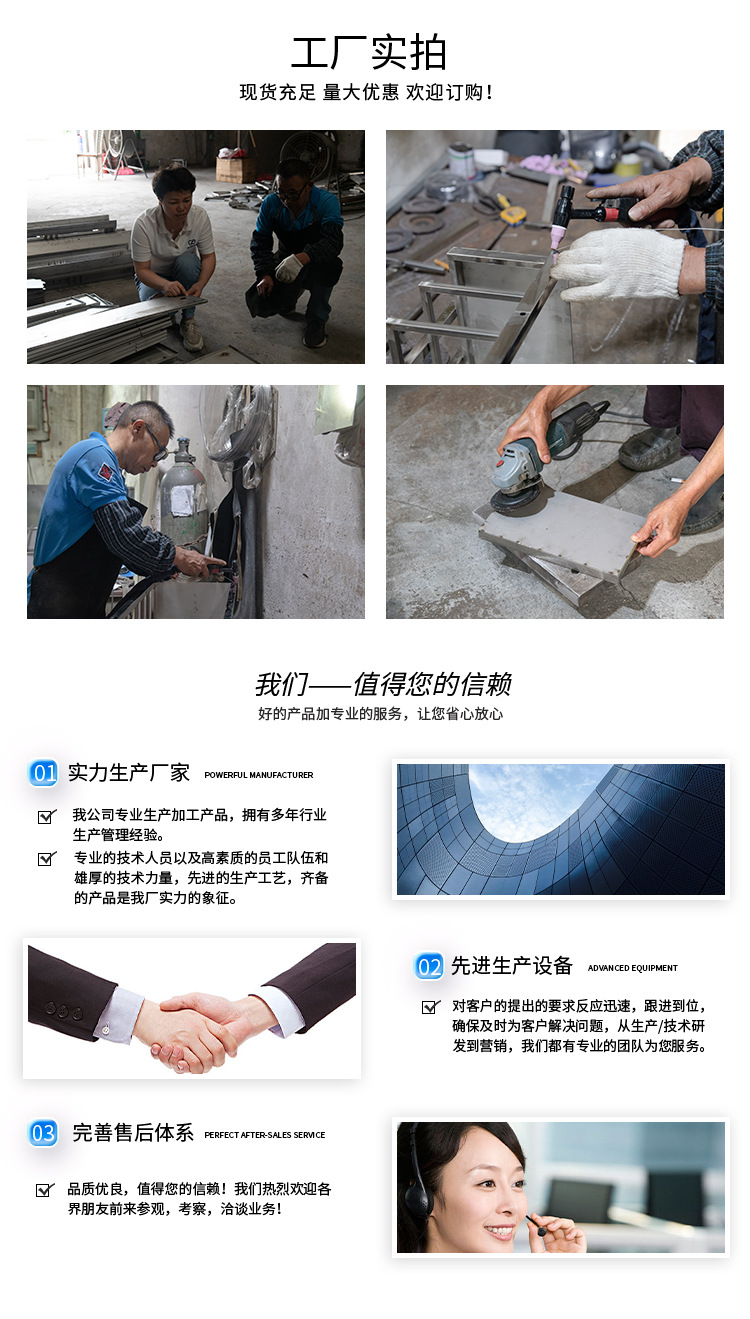 工厂实拍

现货充足 量大优惠 欢迎订购!

我们——值得您的信赖

好的产品加专业的服务，让您省心放心

01 实力生产厂家 POWERFUL MANUFACTURER

我公司专业生产加工产品，拥有多年行业生产管理经验。

专业的技术人员以及高素质的员工队伍和雄厚的技术力量，先进的生产工艺，齐备的产品是我厂实力的象征。

02 先进生产设备 ADVANCED EQUIPMENT

对客户的提出的要求反应迅速，跟进到位，确保及时为客户解决问题，从生产/技术研发到营销，我们都有专业的团队为您服务。

03 完善售后体系 PERFECT AFTER-SALES SERVICE

品质优良，值得您的信赖！我们热烈欢迎各界朋友前来参观，考察，洽谈业务!