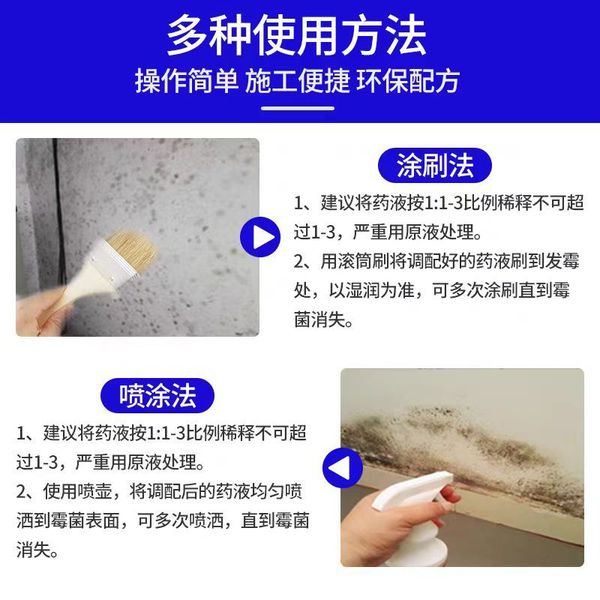 多种使用方法

操作简单 施工便捷 环保配方

涂刷法

1、建议将药液按1:1-3比例稀释不可超过1-3，严重用原液处理。

2、用滚筒刷将调配好的药液刷到发霉处，以湿润为准，可多次涂刷直到霉菌消失。

喷涂法

1、建议将药液按1:1-3比例稀释不可超过1-3，严重用原液处理。

2、使用喷壶，将调配后的药液均匀喷洒到霉菌表面，可多次喷洒，直到霉菌消失。