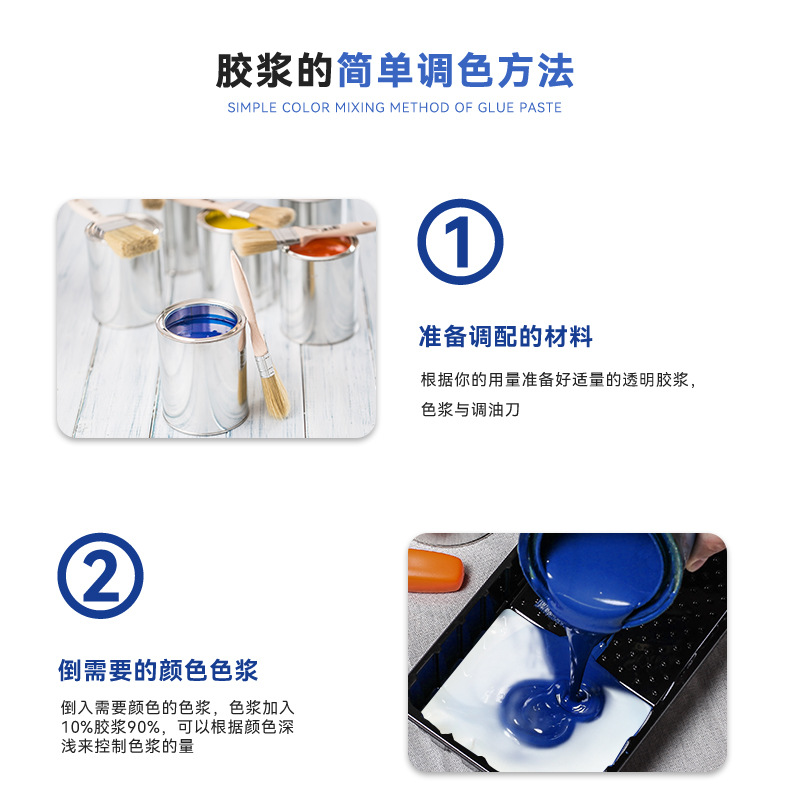 胶浆的简单调色方法
SIMPLE COLOR MIXING METHOD OF GLUE PASTE

①

准备调配的材料

根据你的用量准备好适量的透明胶浆，色浆与调油刀

②

倒需要的颜色色浆

倒入需要颜色的色浆，色浆加入10%胶浆90%，可以根据颜色深浅来控制色浆的量