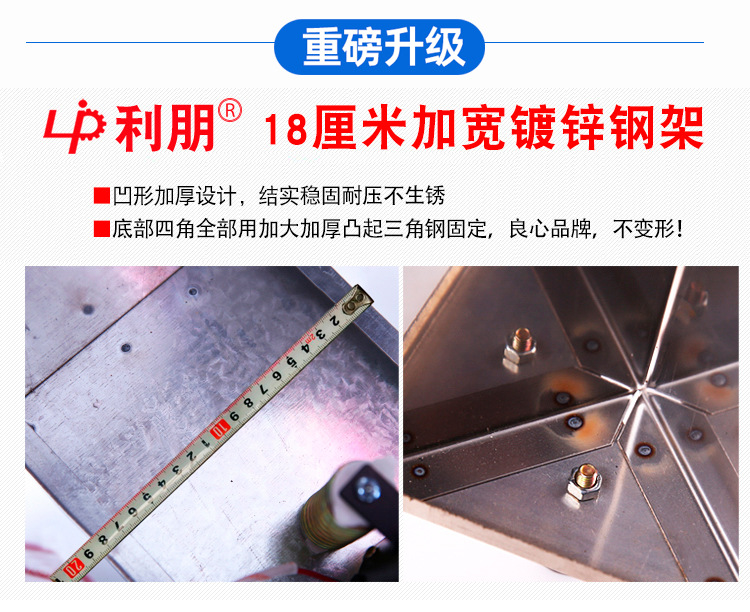 重磅升级

LP 利朋® 18厘米加宽镀锌钢架

■凹形加厚设计，结实稳固耐压不生锈

■底部四角全部用加大加厚凸起三角钢固定，良心品牌，不变形！

2 3 4 5 6 7 8 9 10 1 2 3 4 5 6 7 8 9 20