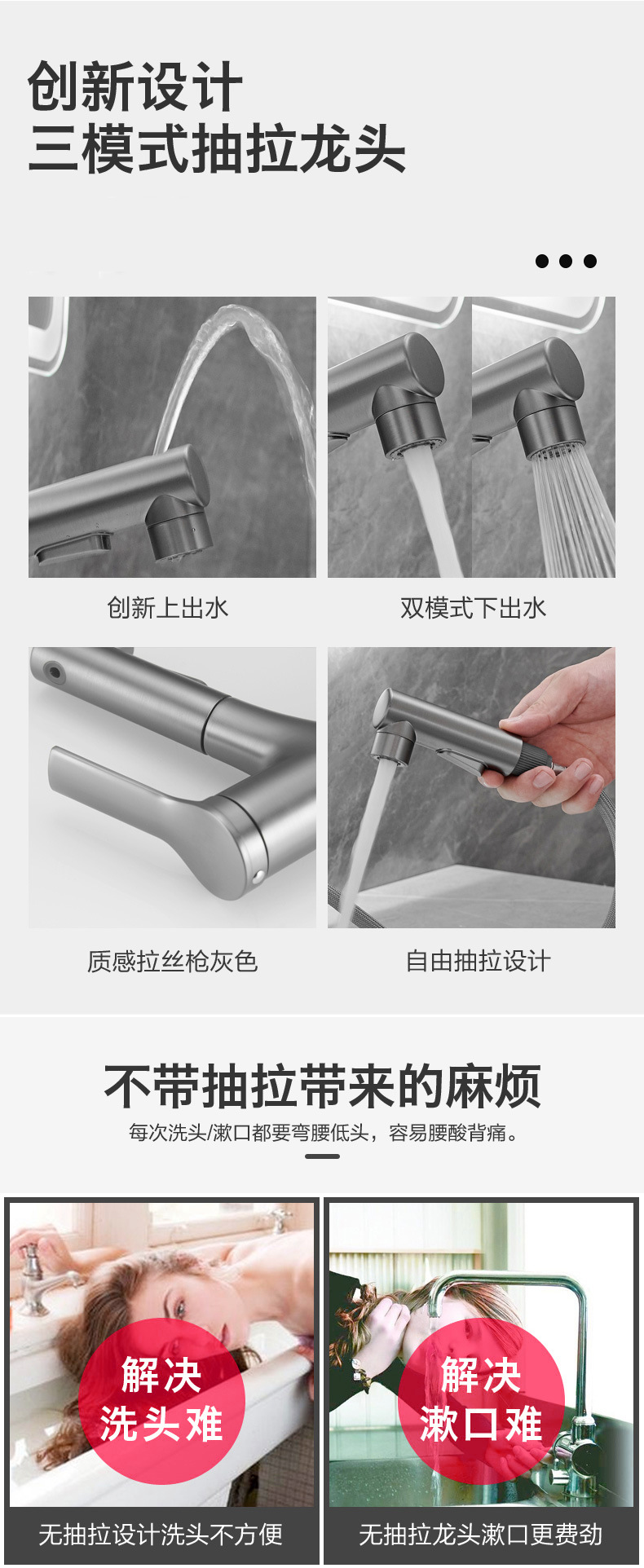 创新设计
三模式抽拉龙头

创新上出水

双模式下出水

质感拉丝枪灰色

自由抽拉设计

不带抽拉带来的麻烦
每次洗头/漱口都要弯腰低头，容易腰酸背痛。

解决
洗头难

无抽拉设计洗头不方便

解决
漱口难

无抽拉龙头漱口更费劲